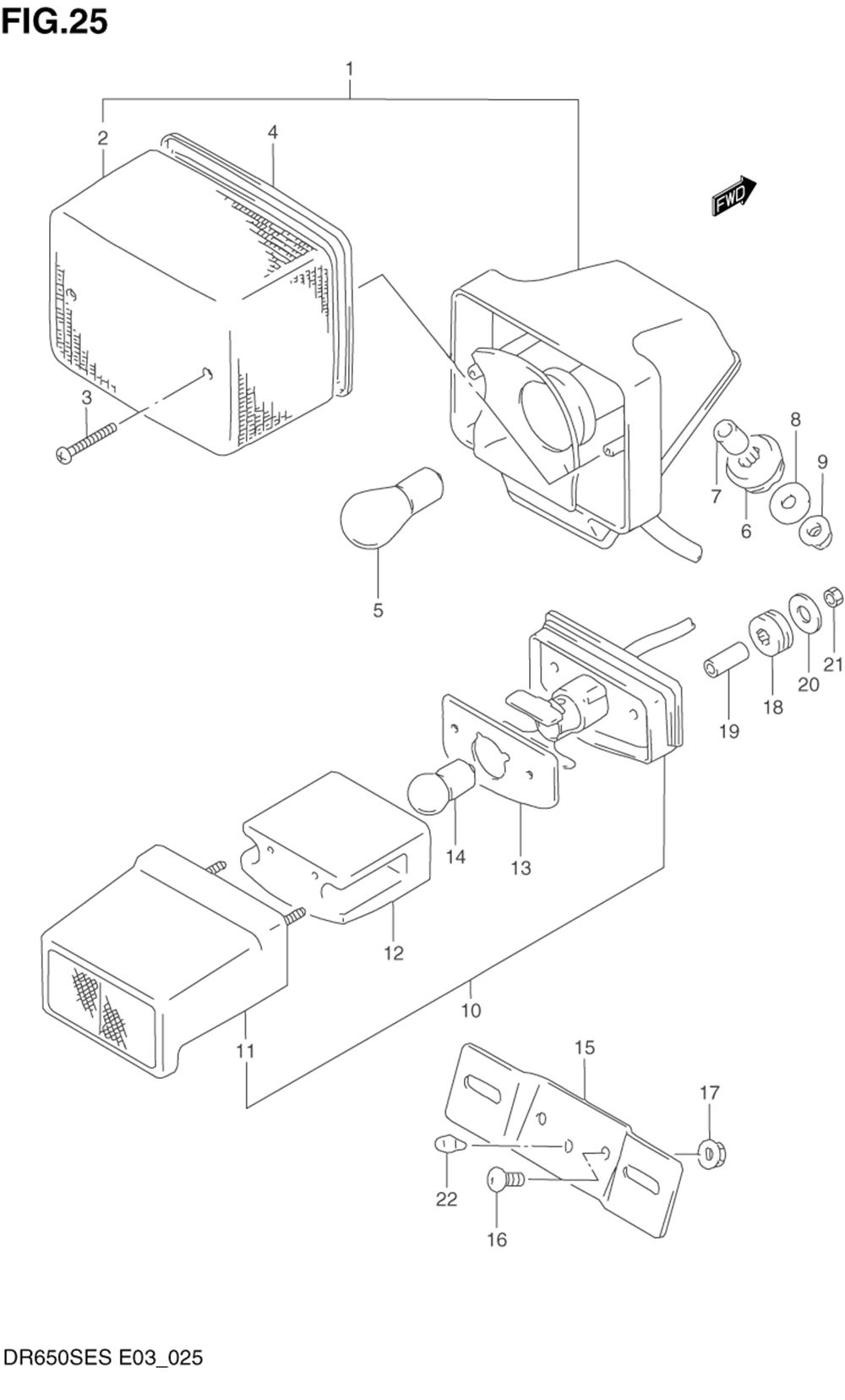 FIG.25

1
2
4
FWD
3
8
9
7
6
5
21
20
18
19
14
13
12
10
11
15
17
22
16

DR650SES E03_025