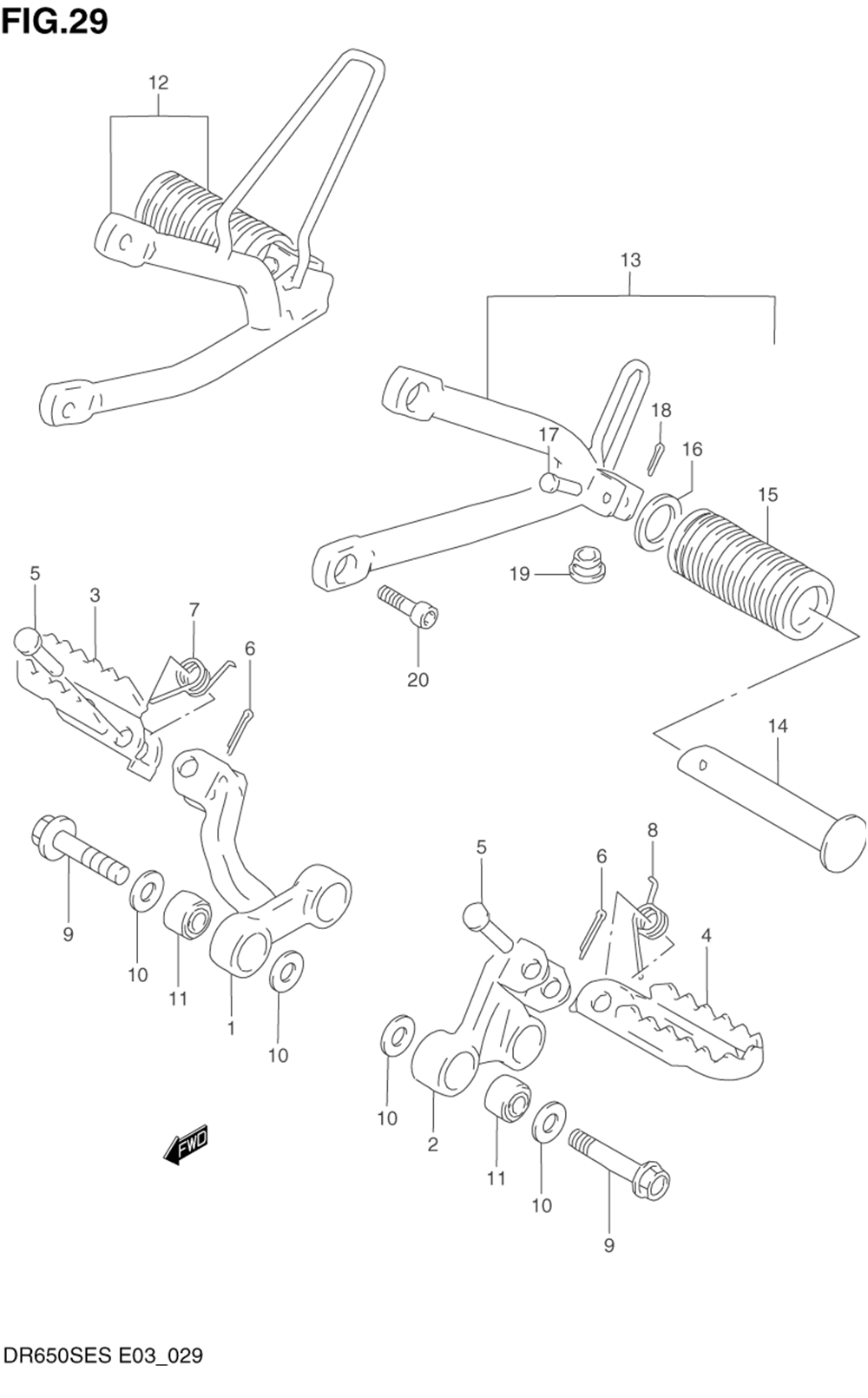 FIG.29

12

13

18

17

16

15

19

20

5

3

7

6

14

9

10

11

1

10

5

6

8

4

10

2

11

10

9

FWD

DR650SES E03_029