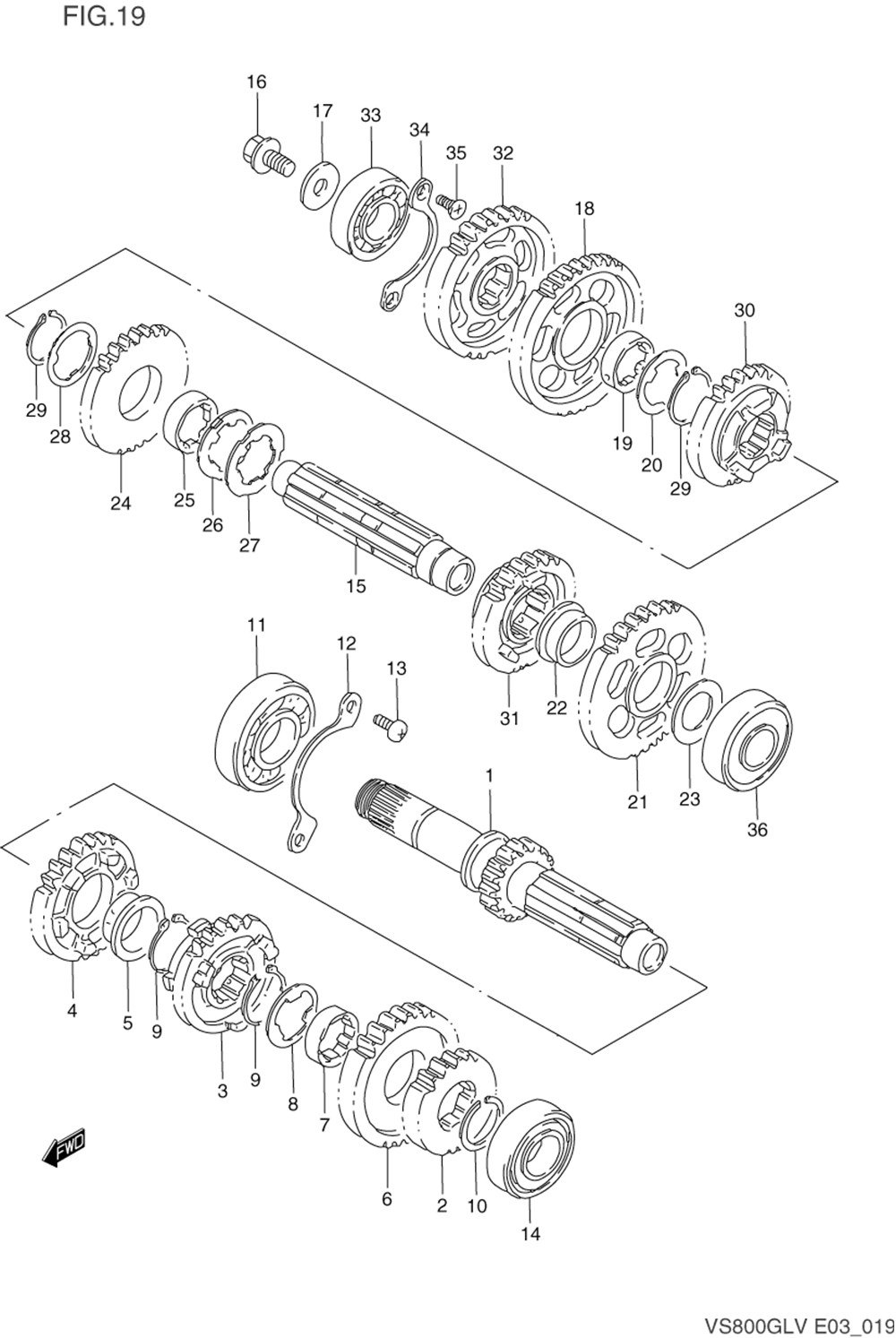 FIG.19

16
17
33
34
35
32
18
30
29
28
24
25
26
27
15
19
20
29
11
12
13
31
22
21
23
36
1
4
5
9
3
9
8
7
6
2
10
14
FWD

VS800GLV E03_019