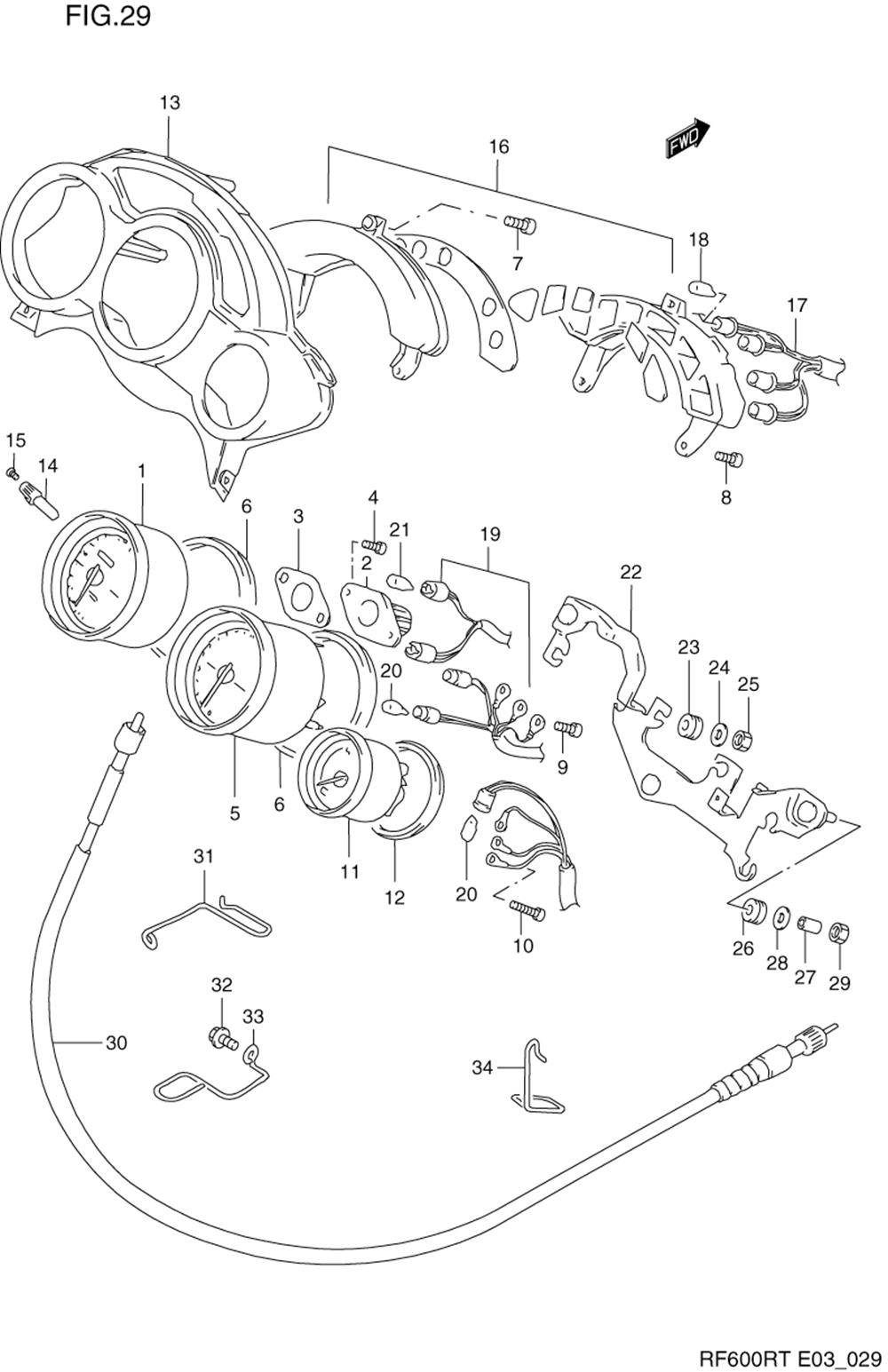 FIG.29

13
16
FWD
7
18
17
8
15
14
1
6
3
4
21
2
19
22
23
24
25
20
9
5
6
11
12
20
10
31
26
28
27
29
32
33
30
34

RF600RT E03_029