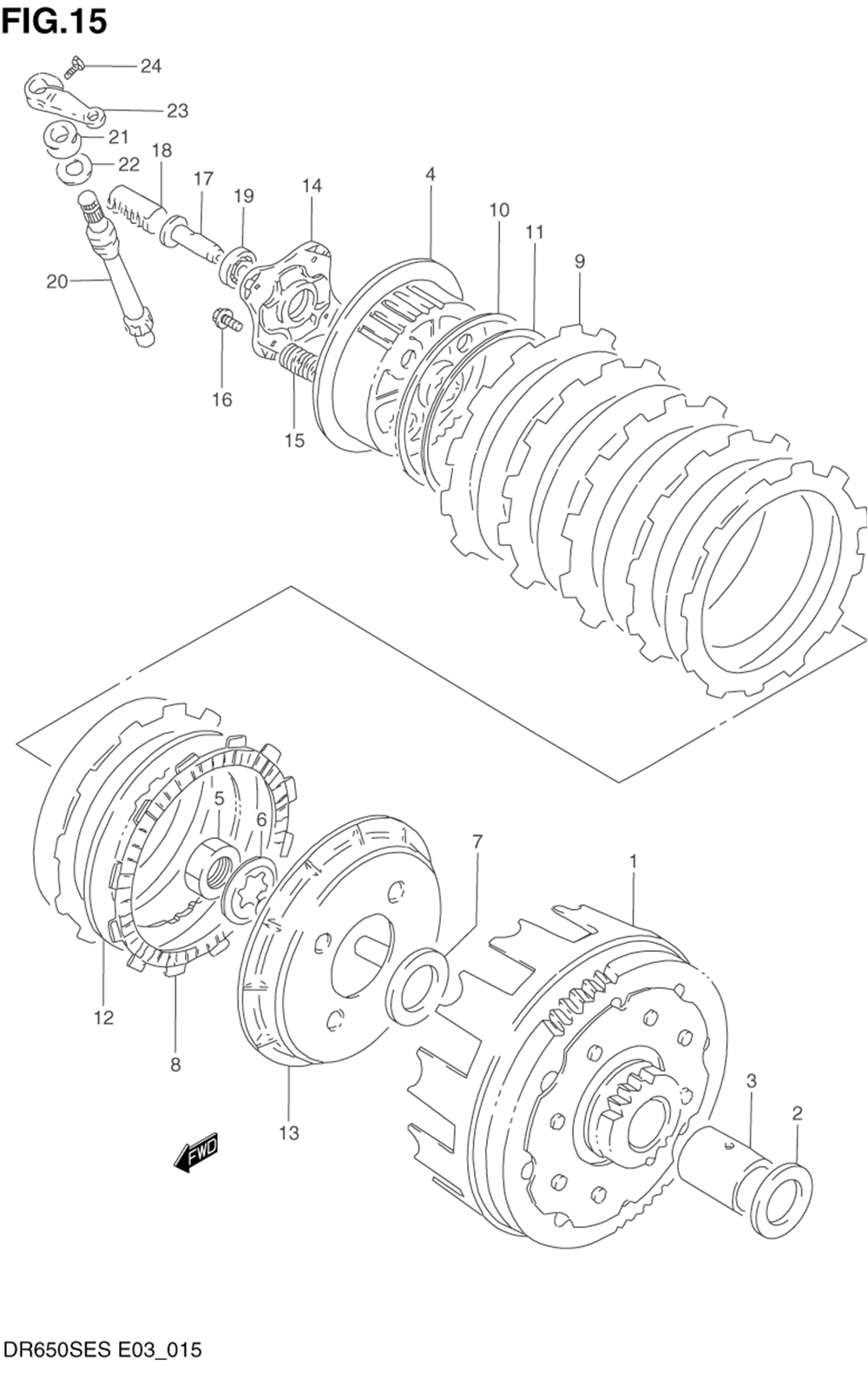 FIG.15

24
23
21
22
18
17
19
14
4
10
11
9
20
16
15

5
6
7
1
12
8
13
3
2
FWD

DR650SES E03_015