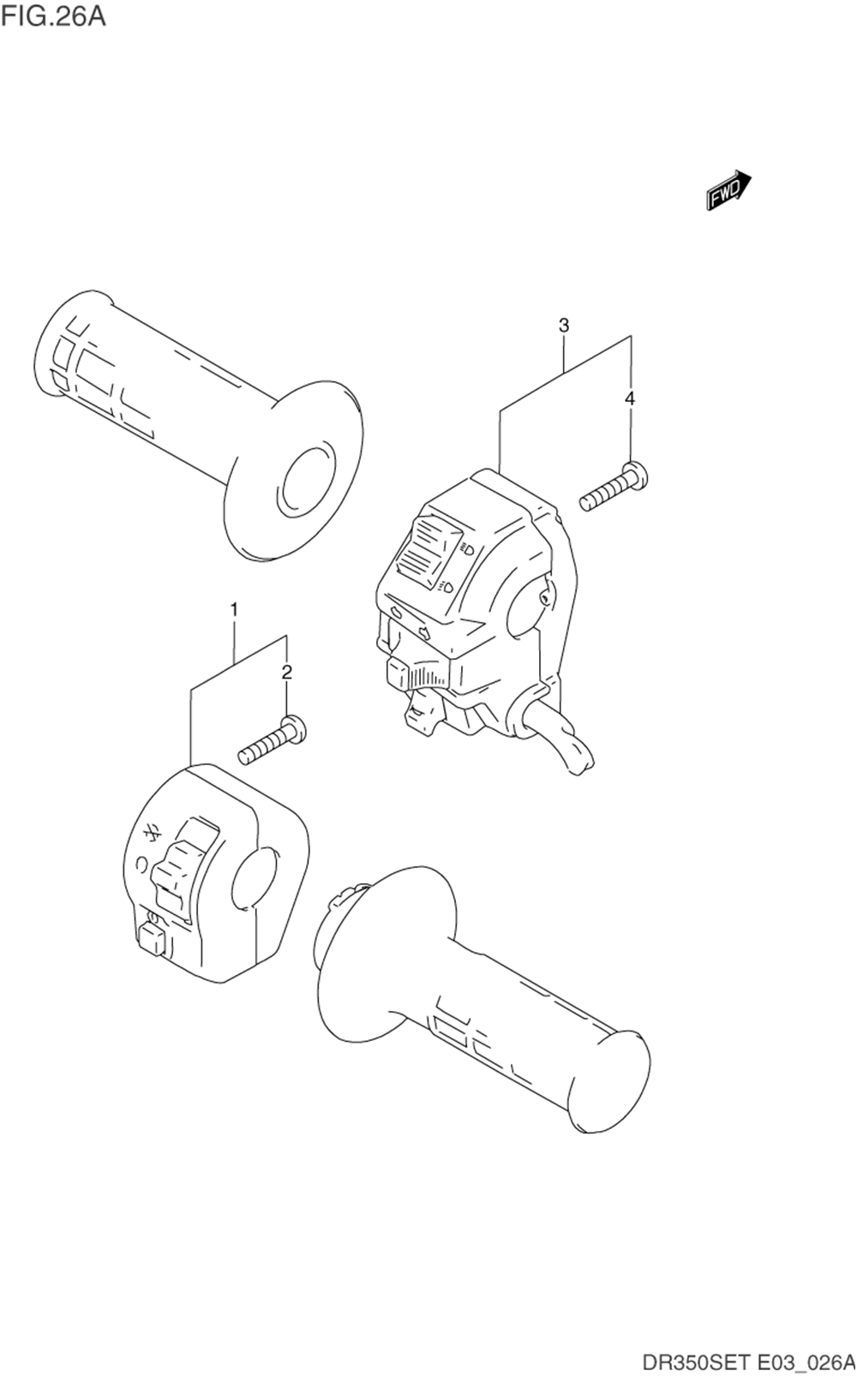 FIG.26A

FWD

3

4

1

2

DR350SET E03_026A