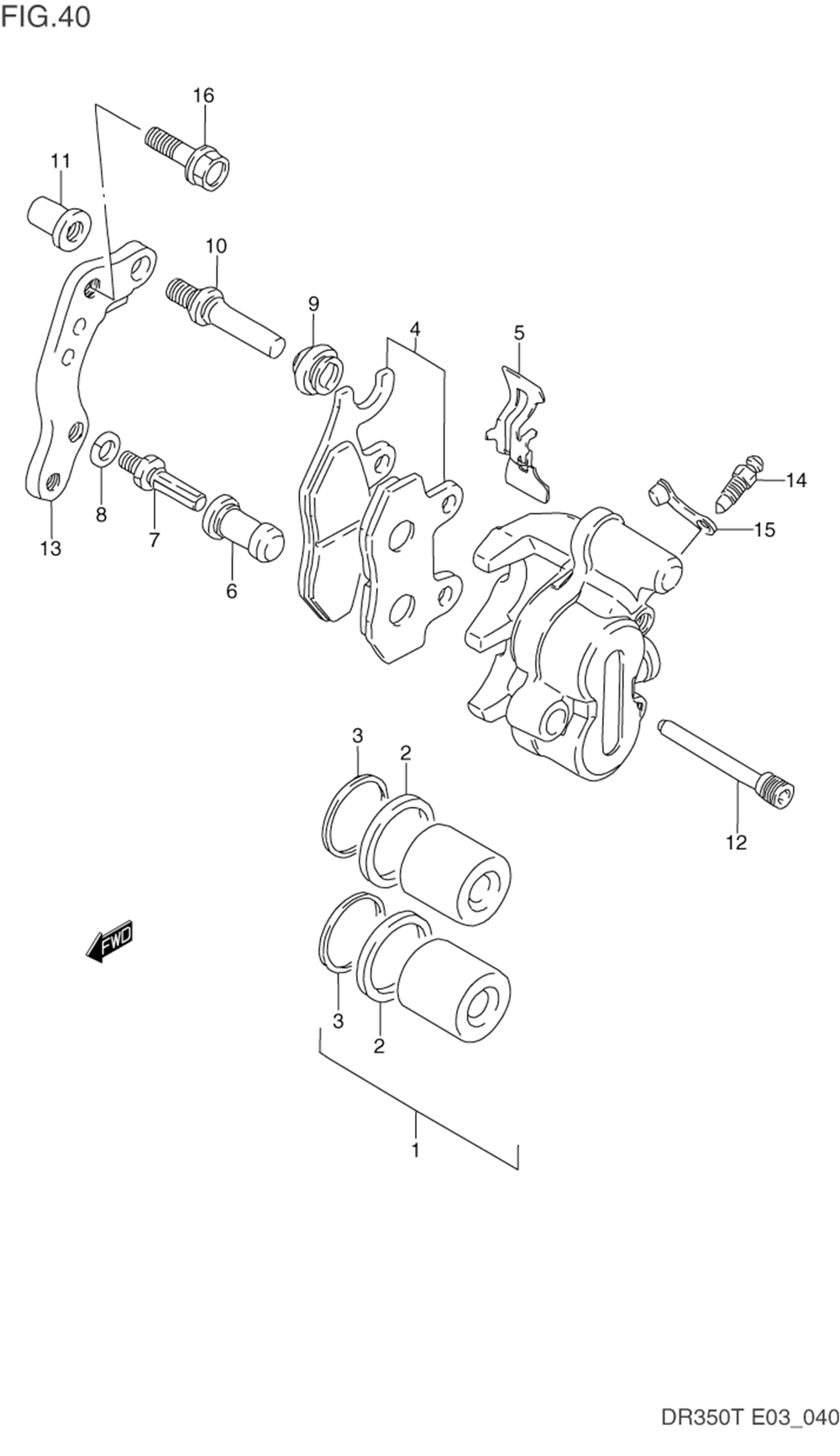 FIG.40

16
11
10
9
4
5
14
15
13
8
7
6
3
2
12
FWD
3
2
1

DR350T E03_040