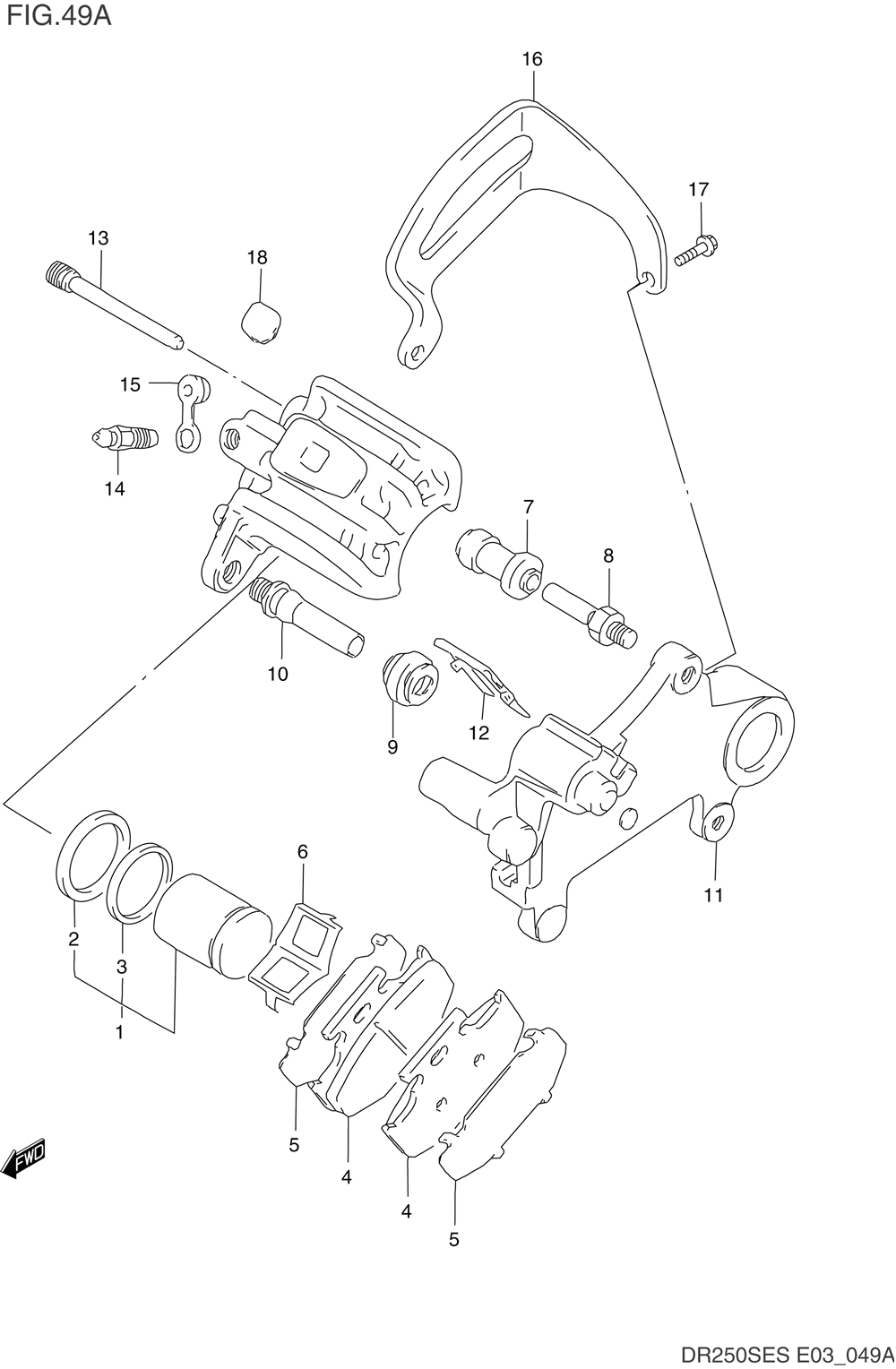 FIG.49A

16
17
13
18
15
14
7
8
10
9
12
11
6
2
3
1
5
4
4
5
FWD

DR250SES E03_049A