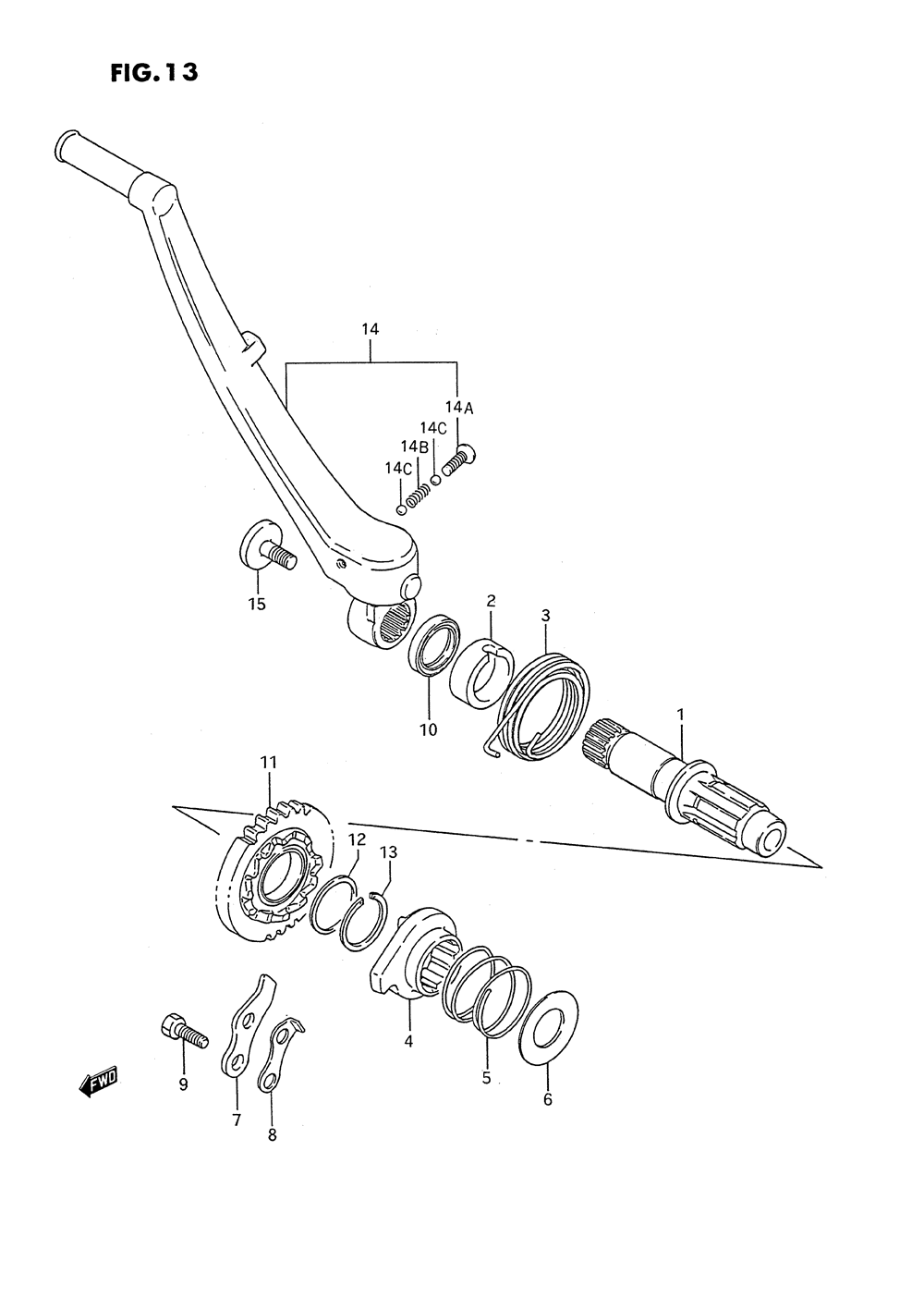 FIG. 13

14

14A

14C

14B

14C

15

2

3

10

1

11

12

13

4

5

6

9

7

8

FWD