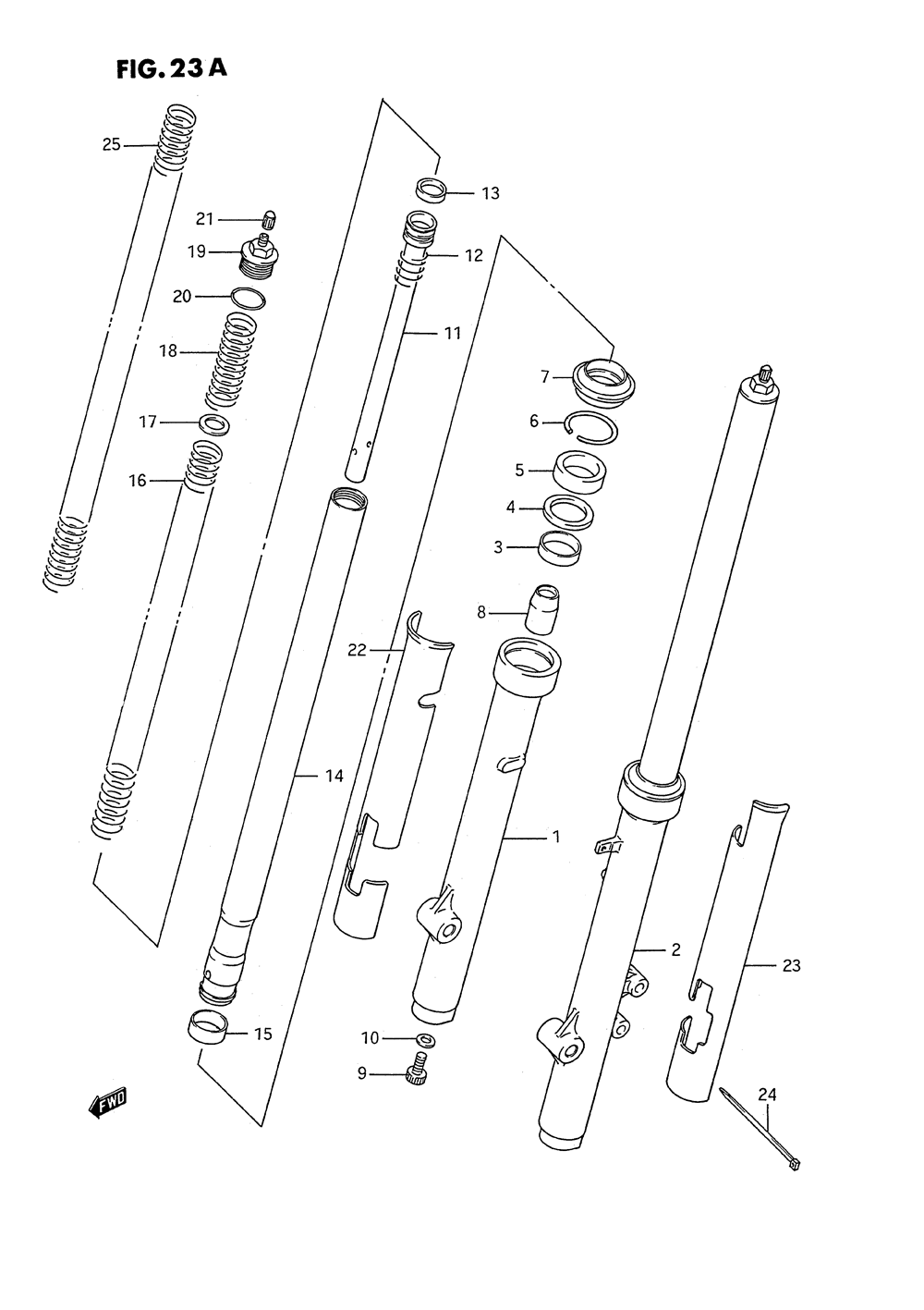 FIG. 23 A

25
21
19
20
18
17
16
13
12
11
7
6
5
4
3
8
22
14
1
2
23
15
10
9
24
FWD