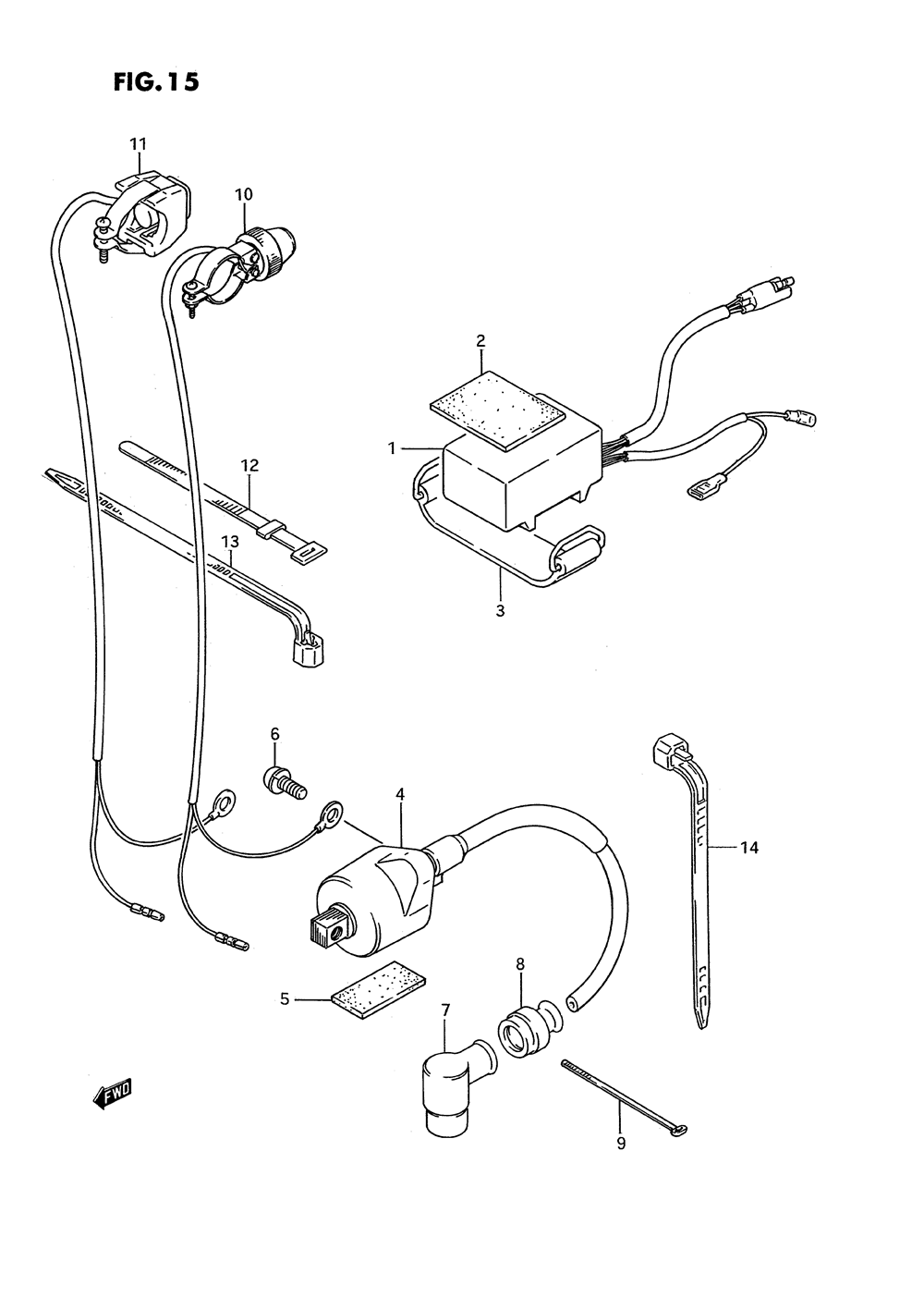 FIG. 15

11

10

2

1

12

13

3

6

4

14

5

8

7

FWD

9