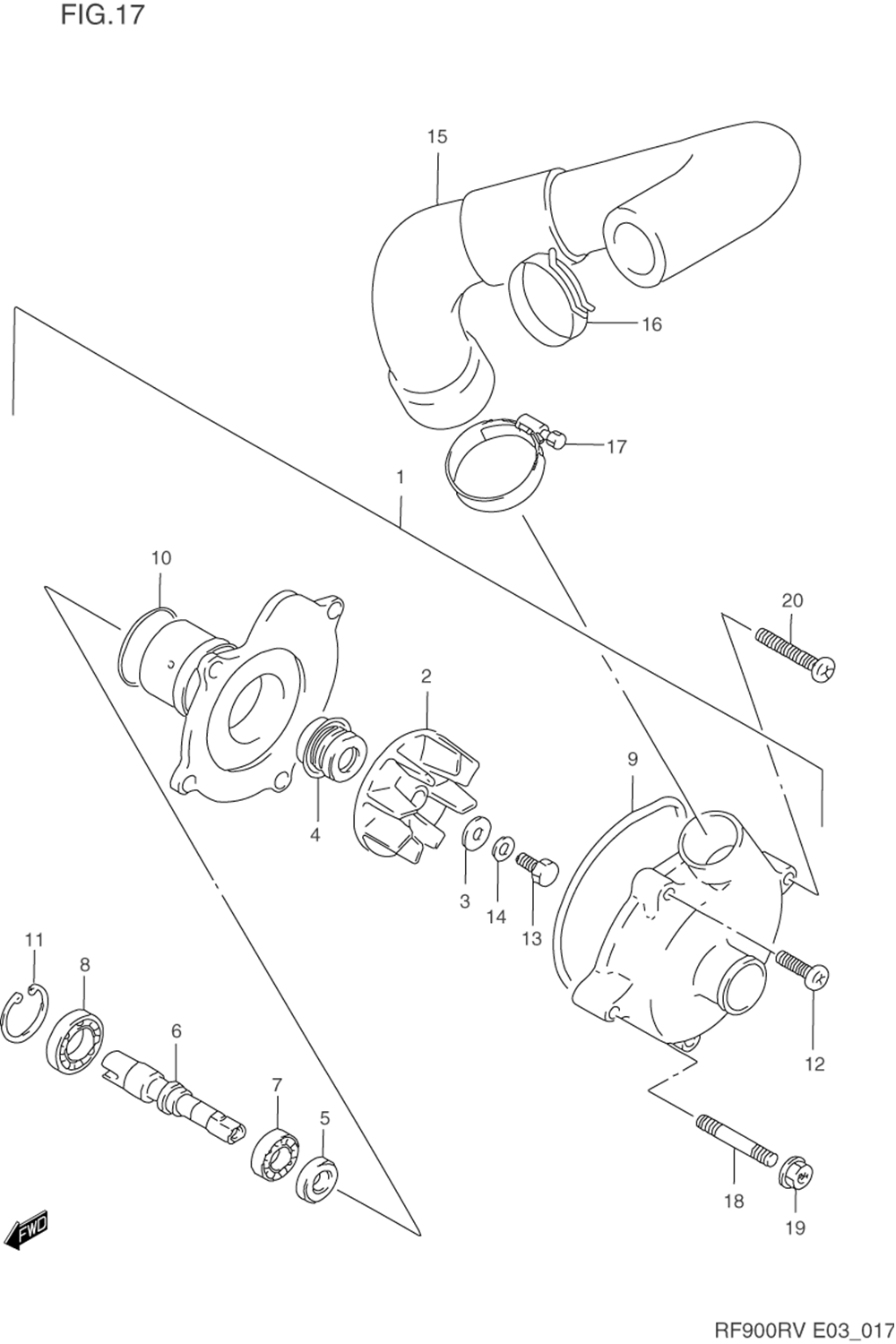 FIG.17

15

16

17

1

10

20

2

9

4

3

14

13

11

8

6

12

7

5

18

19

FWD

RF900RV E03_017