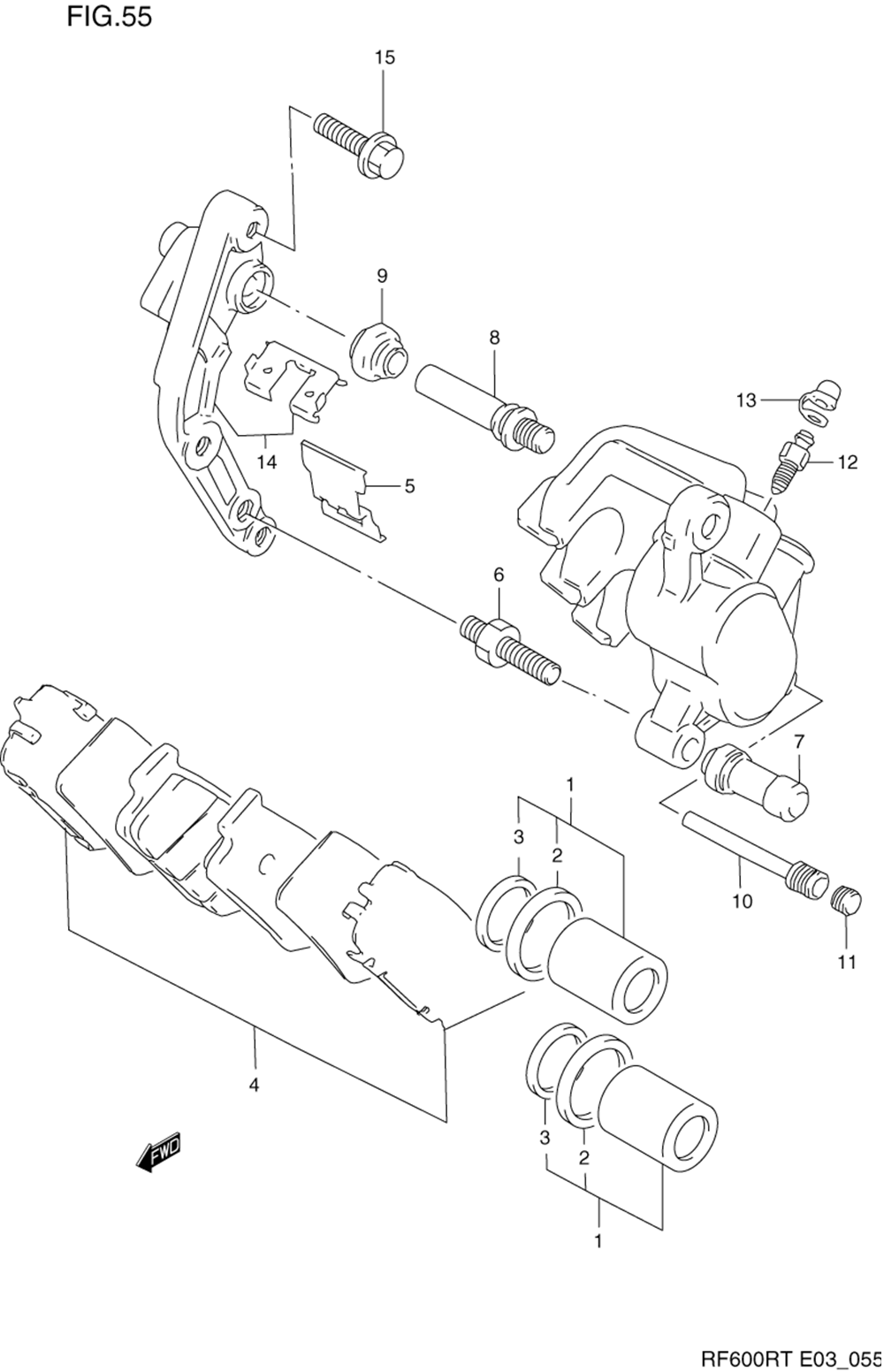 FIG.55

15

9

8

13

12

14

5

6

7

1

3

2

10

11

4

FWD

3

2

1

RF600RT E03_055