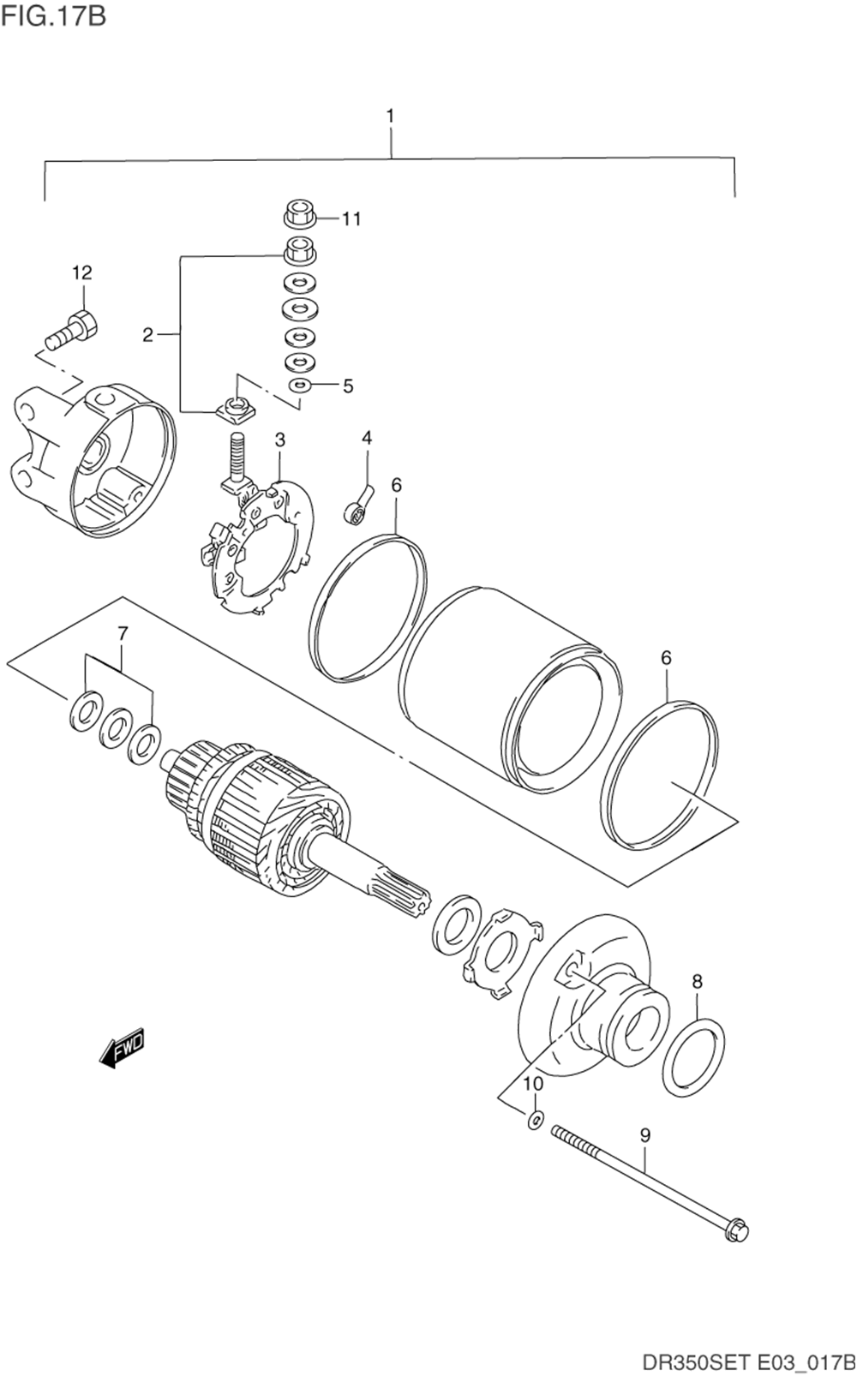 FIG.17B

1

11

12

2

5

3

4

6

7

6

8

FWD

10

9

DR350SET E03_017B