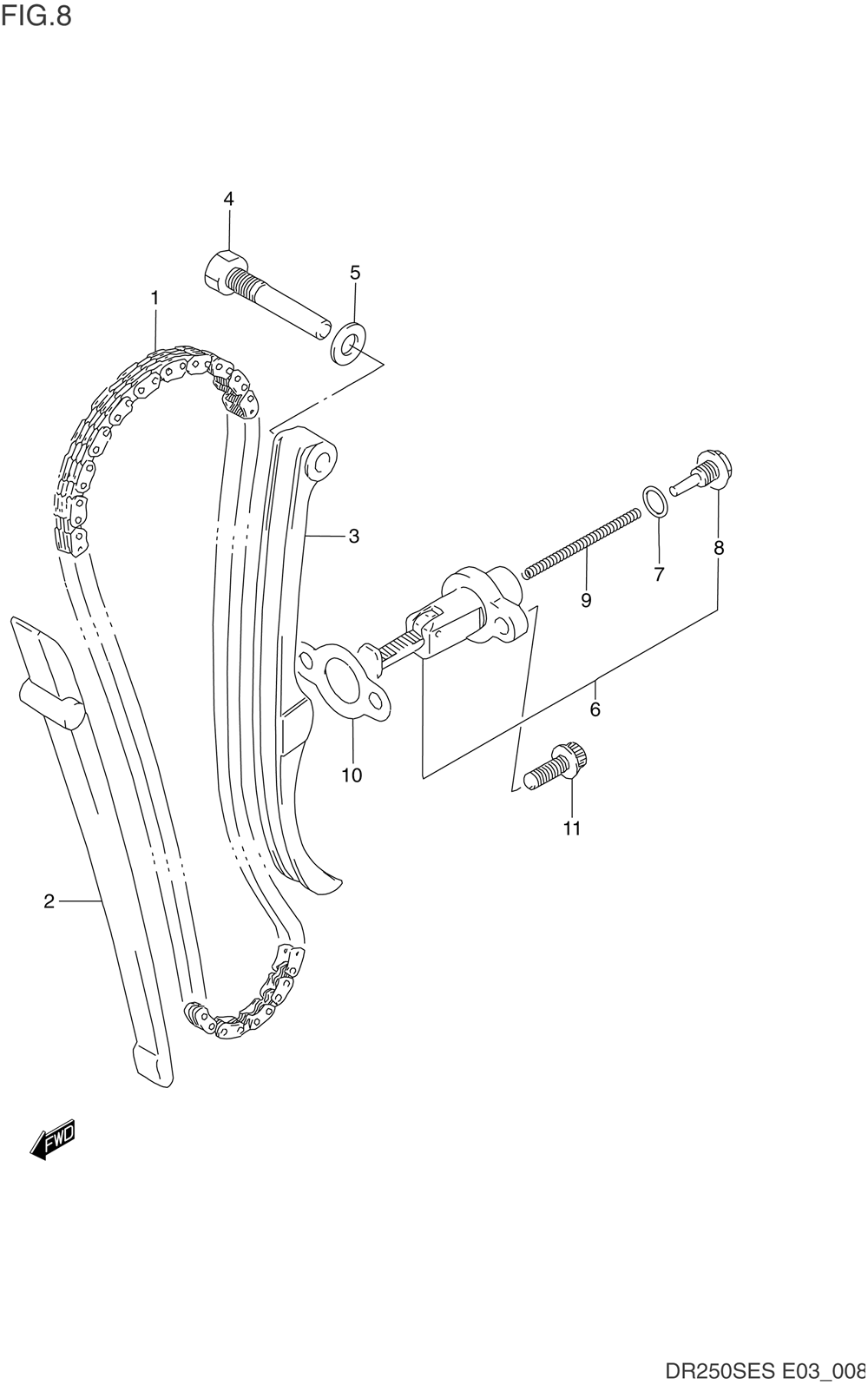 FIG.8

4

5

1

3

8

7

9

6

10

11

2

FWD

DR250SES E03_008