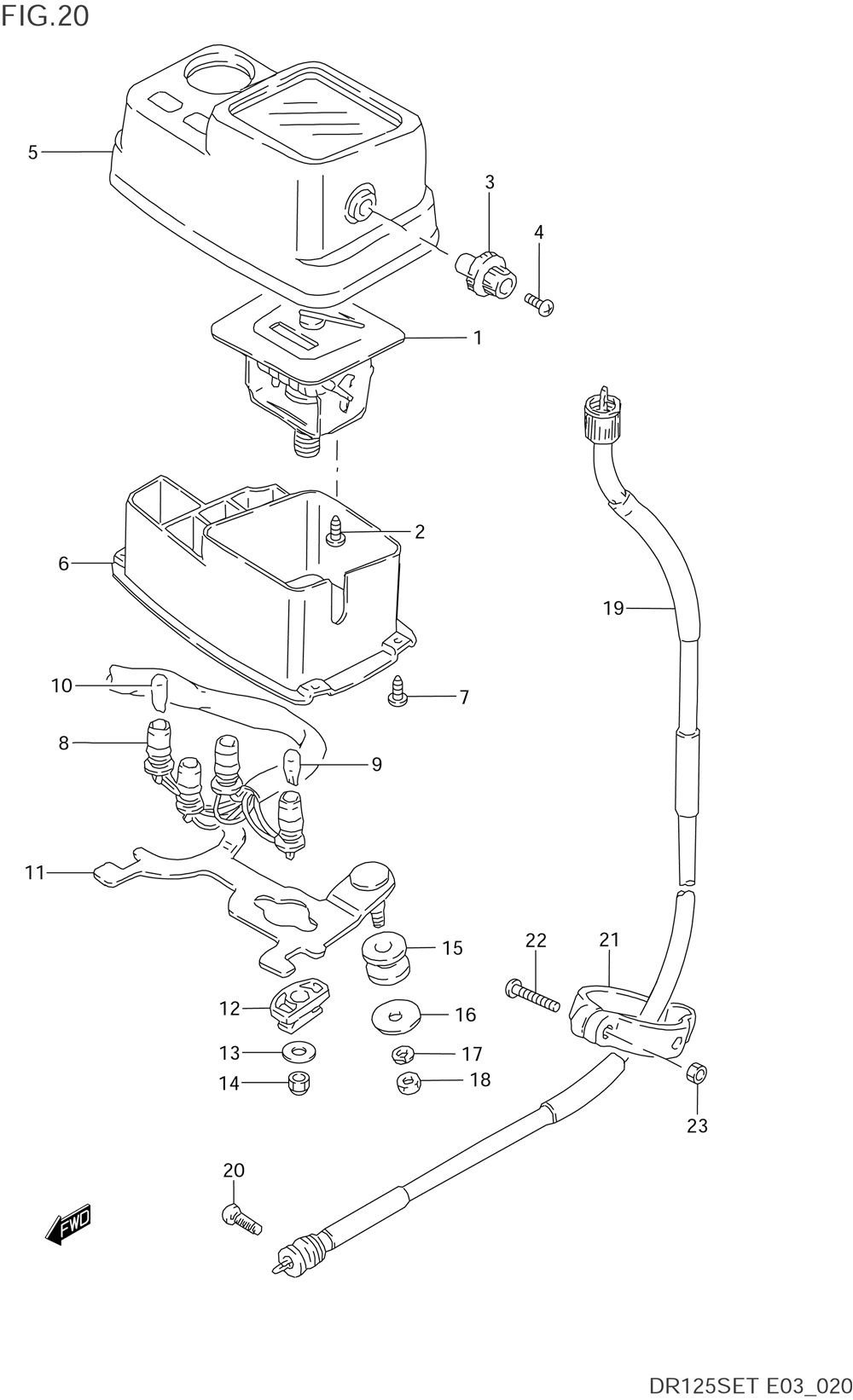 FIG.20

5
3
4
1
2
6
19
10
7
8
9
11
15
22
21
12
16
13
17
14
18
23
20
FWD

DR125SET E03_020