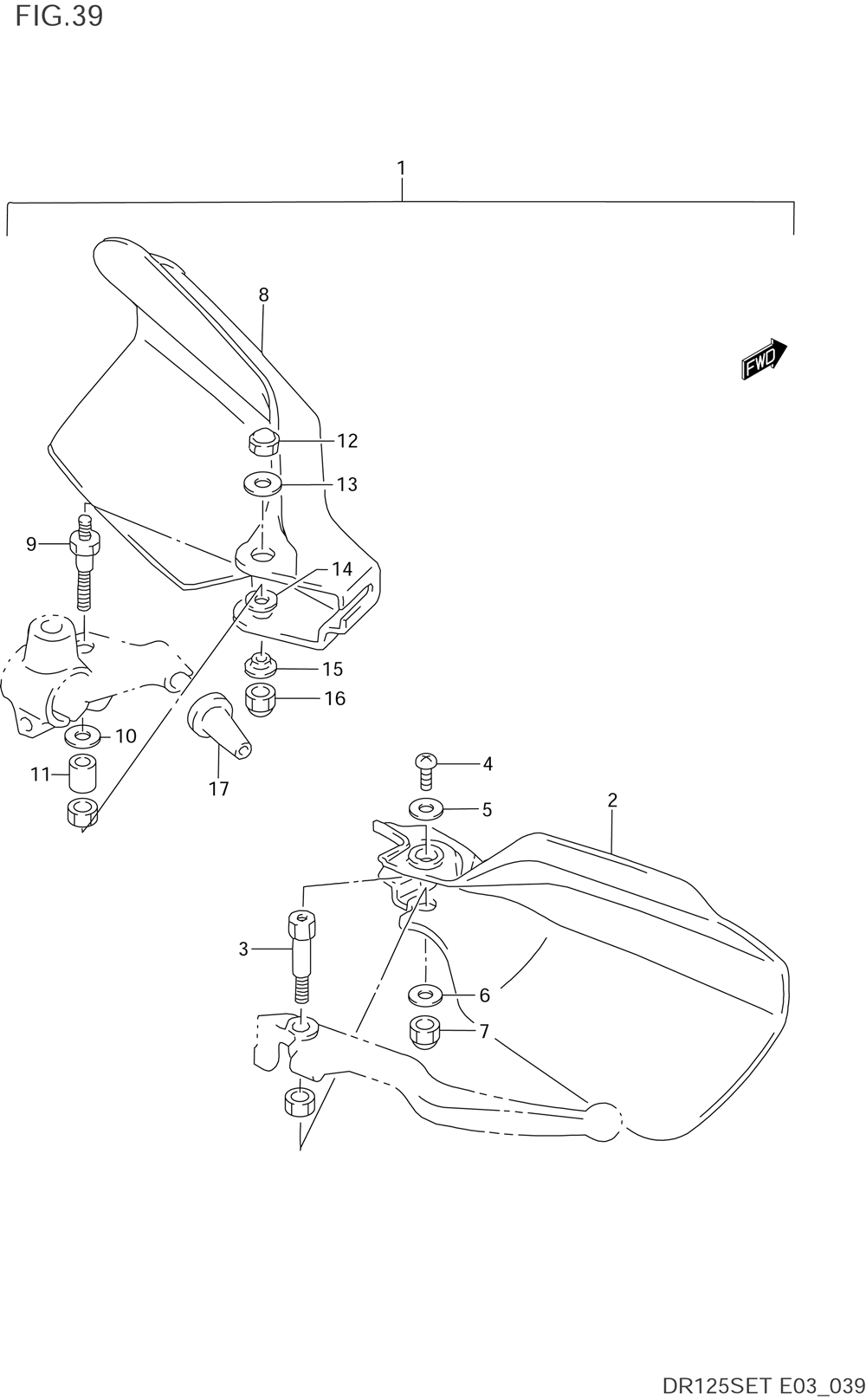 FIG.39

1

8

FWD

12

13

9

14

15

16

10

11

17

4

5

2

3

6

7

DR125SET E03_039