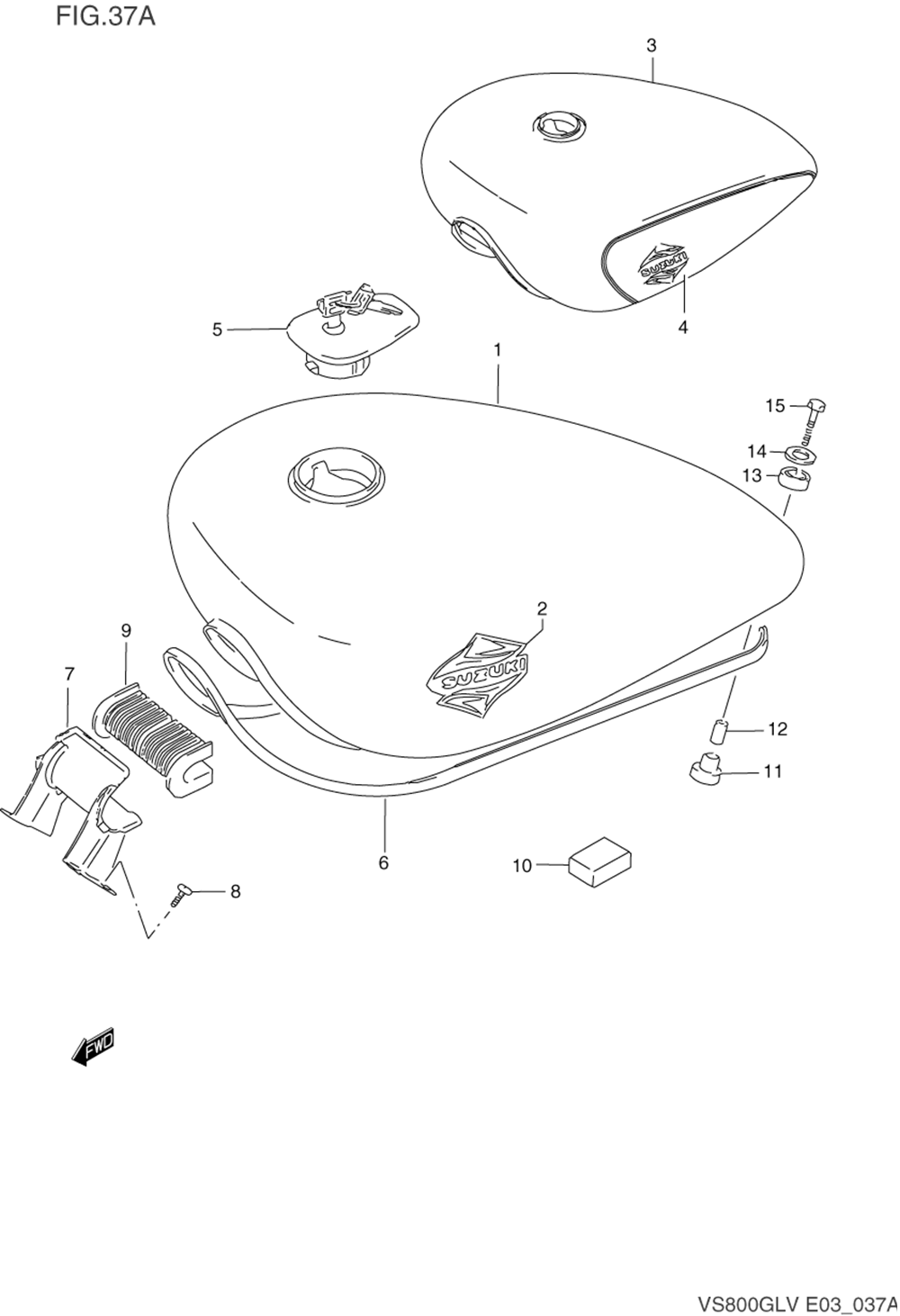 FIG.37A

3

SUZUKI

4

5

1

15

14

13

2

SUZUKI

9

7

12

11

6

10

8

FWD

VS800GLV E03_037A