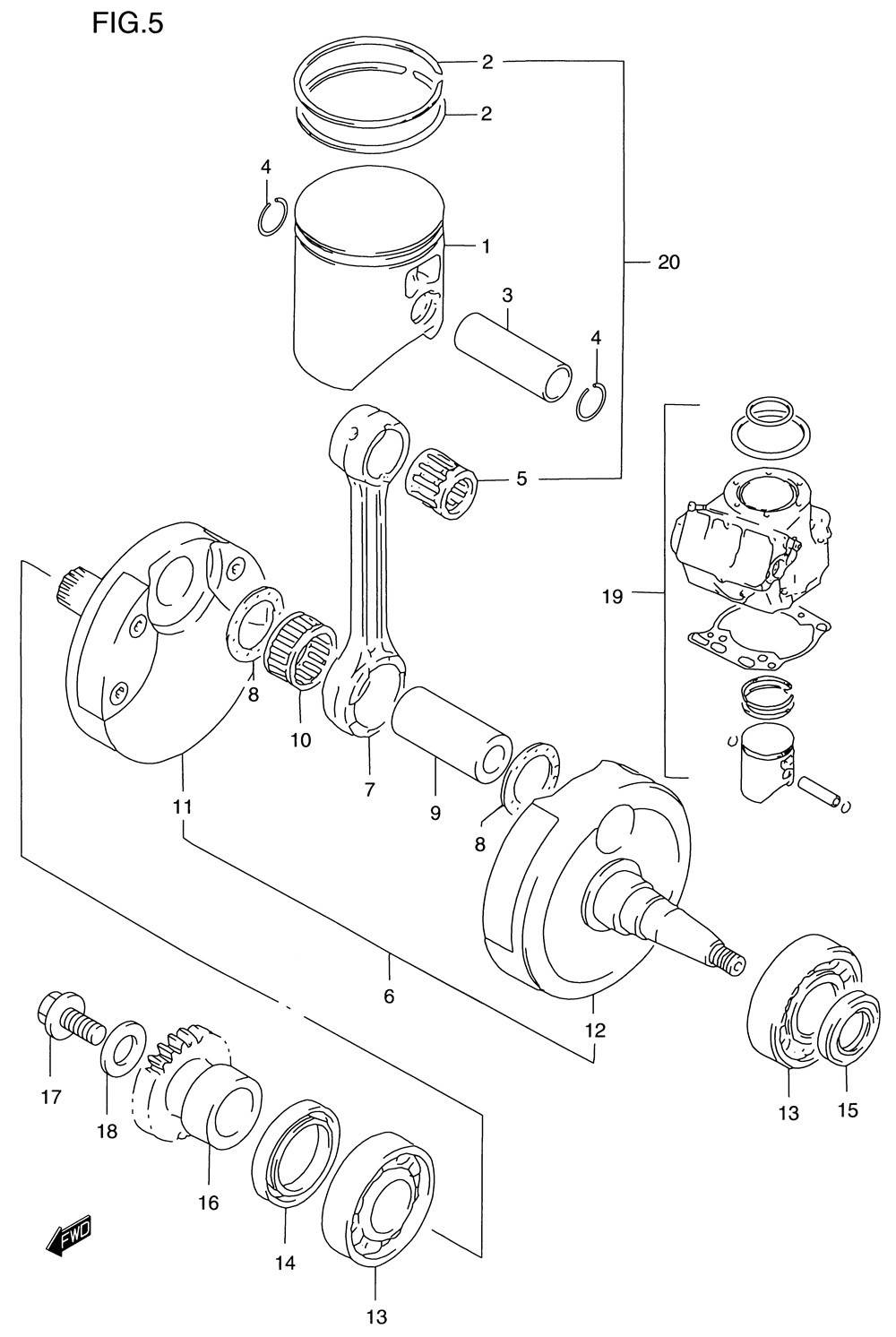 FIG.5

2
2
4
1
20
3
4
5
19
8
10
7
9
8
11
6
12
17
18
16
14
13
13
15
FWD