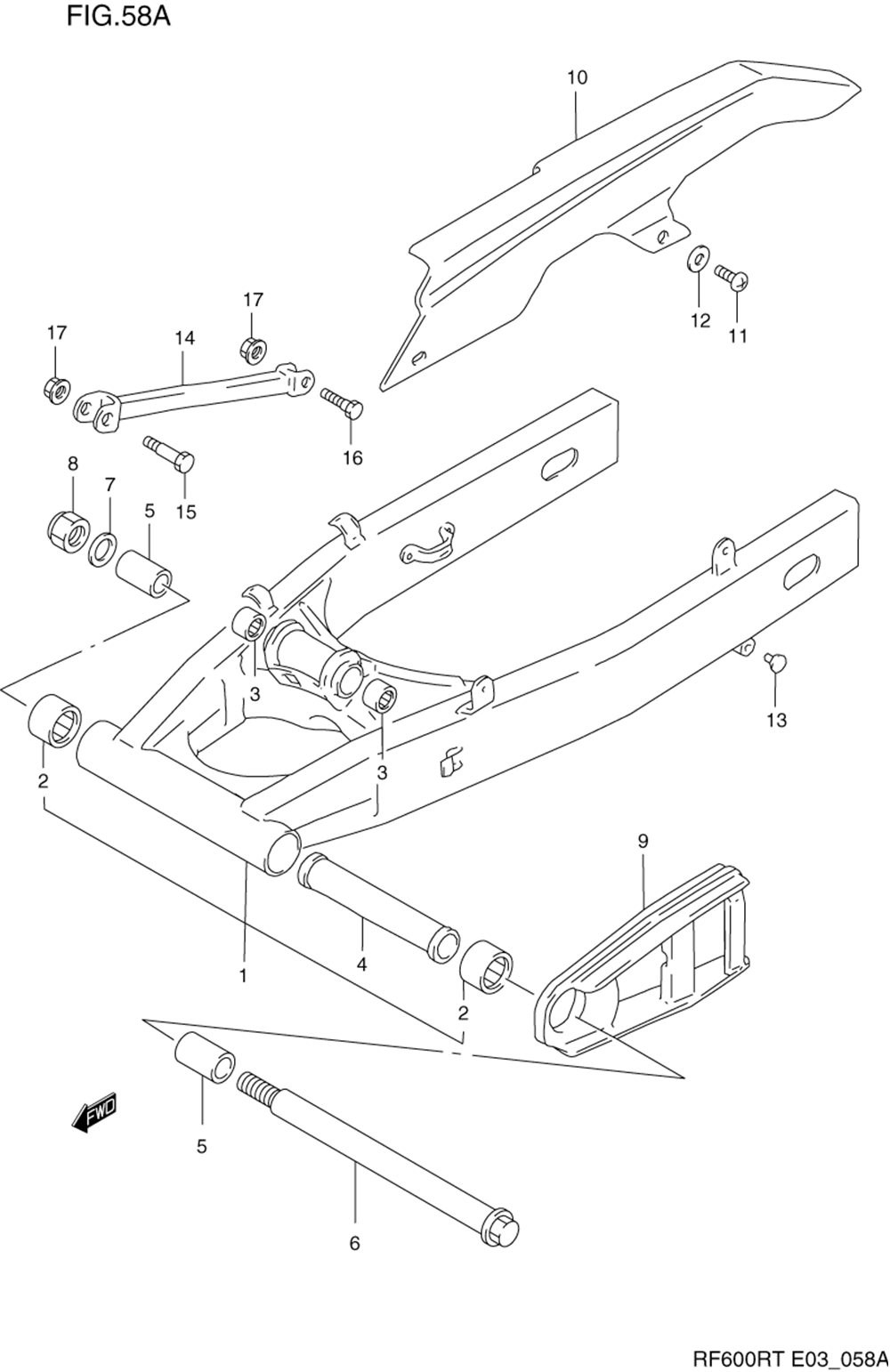 FIG.58A

10

17

17

14

12

11

16

8

7

5

15

3

13

2

3

9

1

4

2

FWD

5

6

RF600RT E03_058A