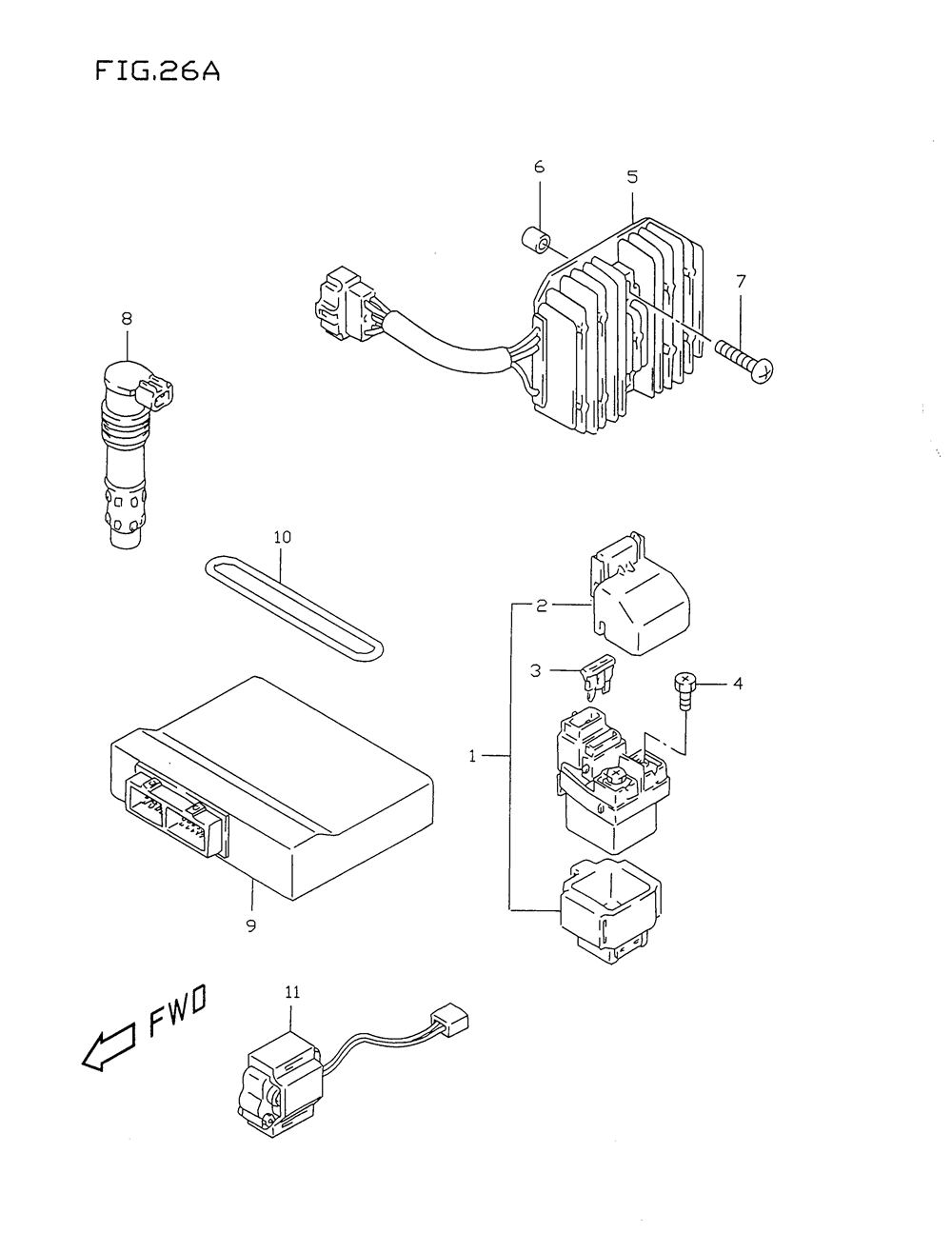 FIG.26A

6
5
7
8
10
2
3
4
1
9
11
FWD