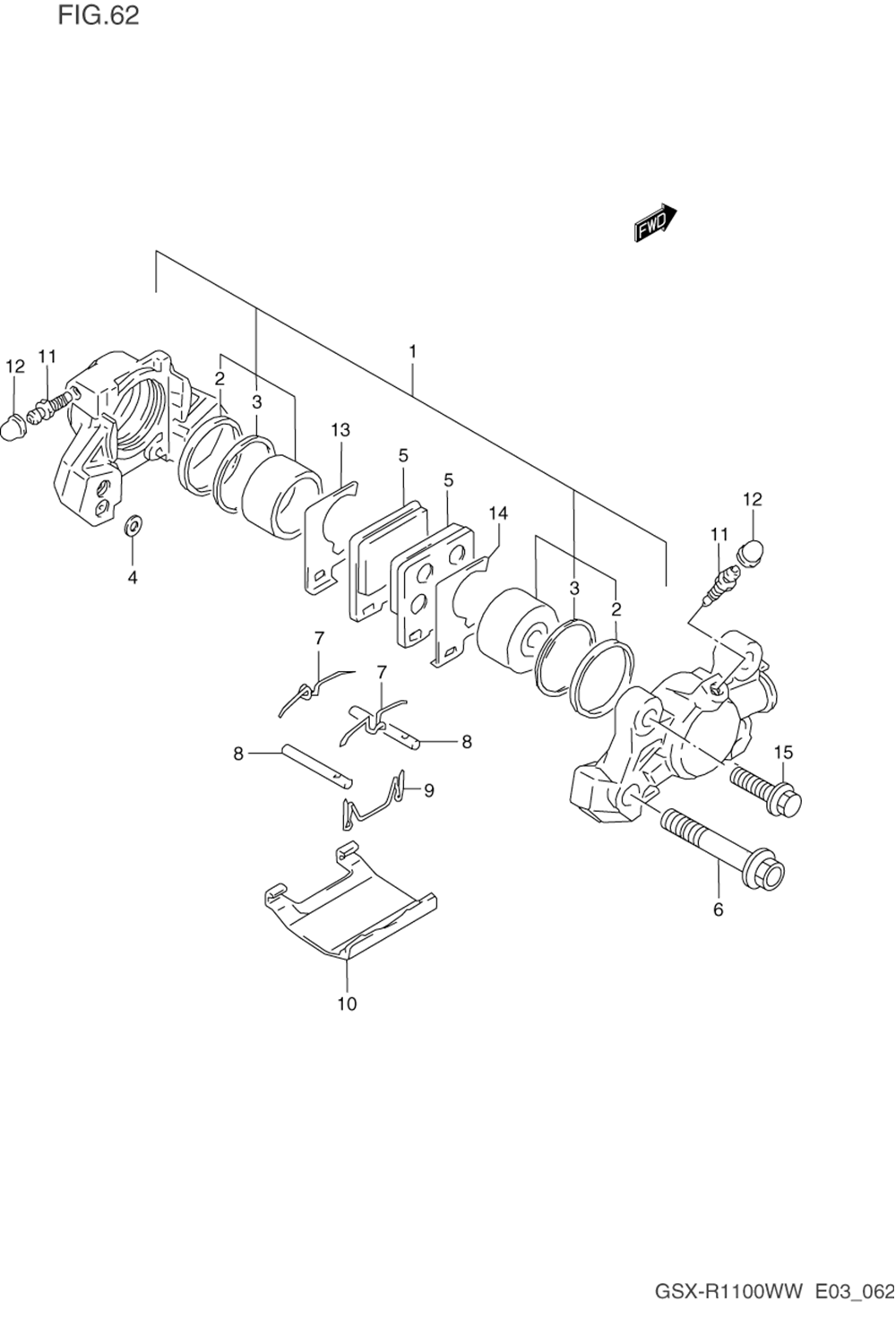 FIG.62

FWD

1
12
11
2
3
13
5
5
14
12
11
3
2
4
7
7
8
8
9
15
6
10

GSX-R1100WW E03_062