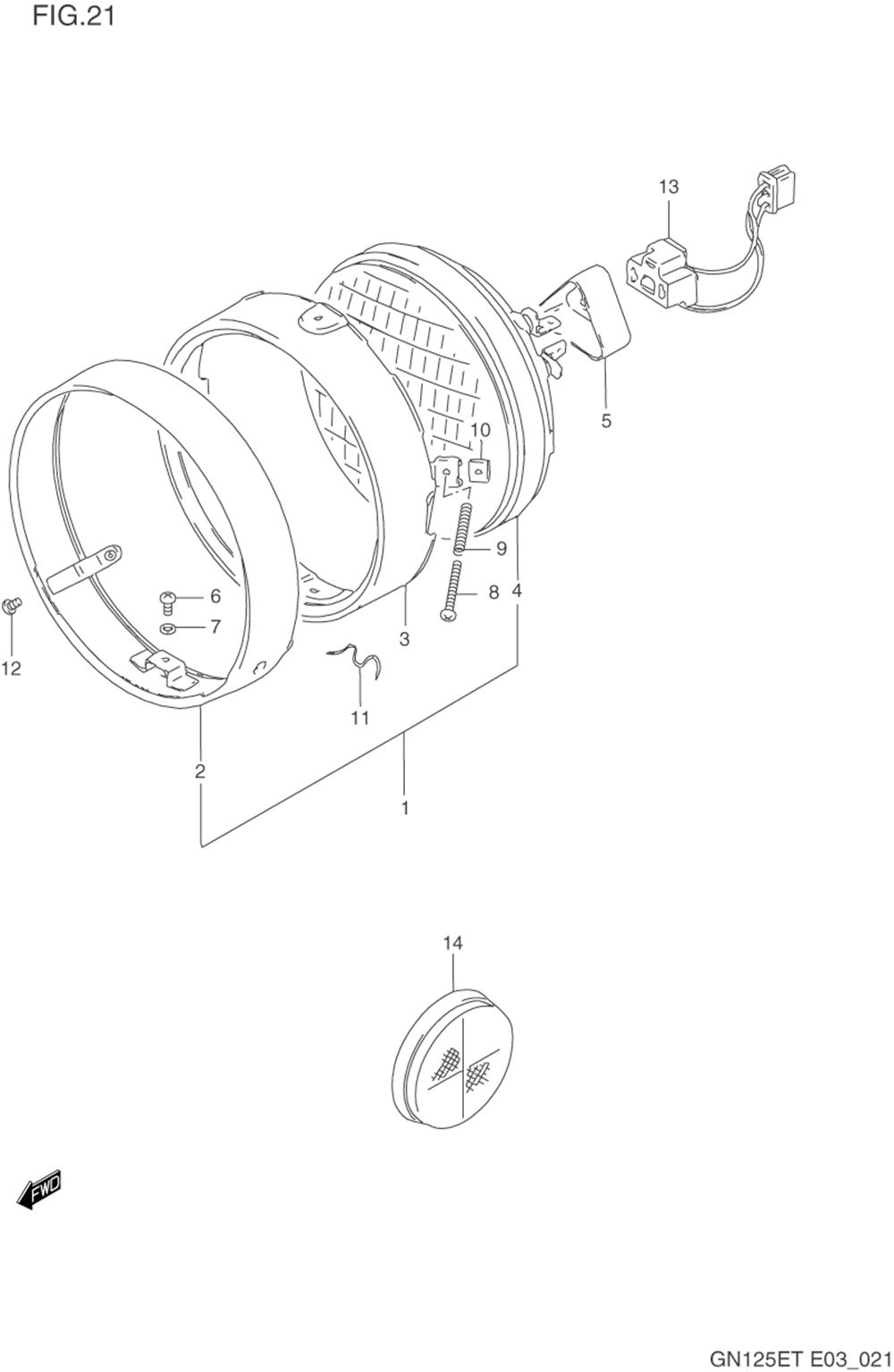 FIG.21

13

5

10

9

8

4

6

7

3

12

11

2

1

14

FWD

GN125ET E03_021