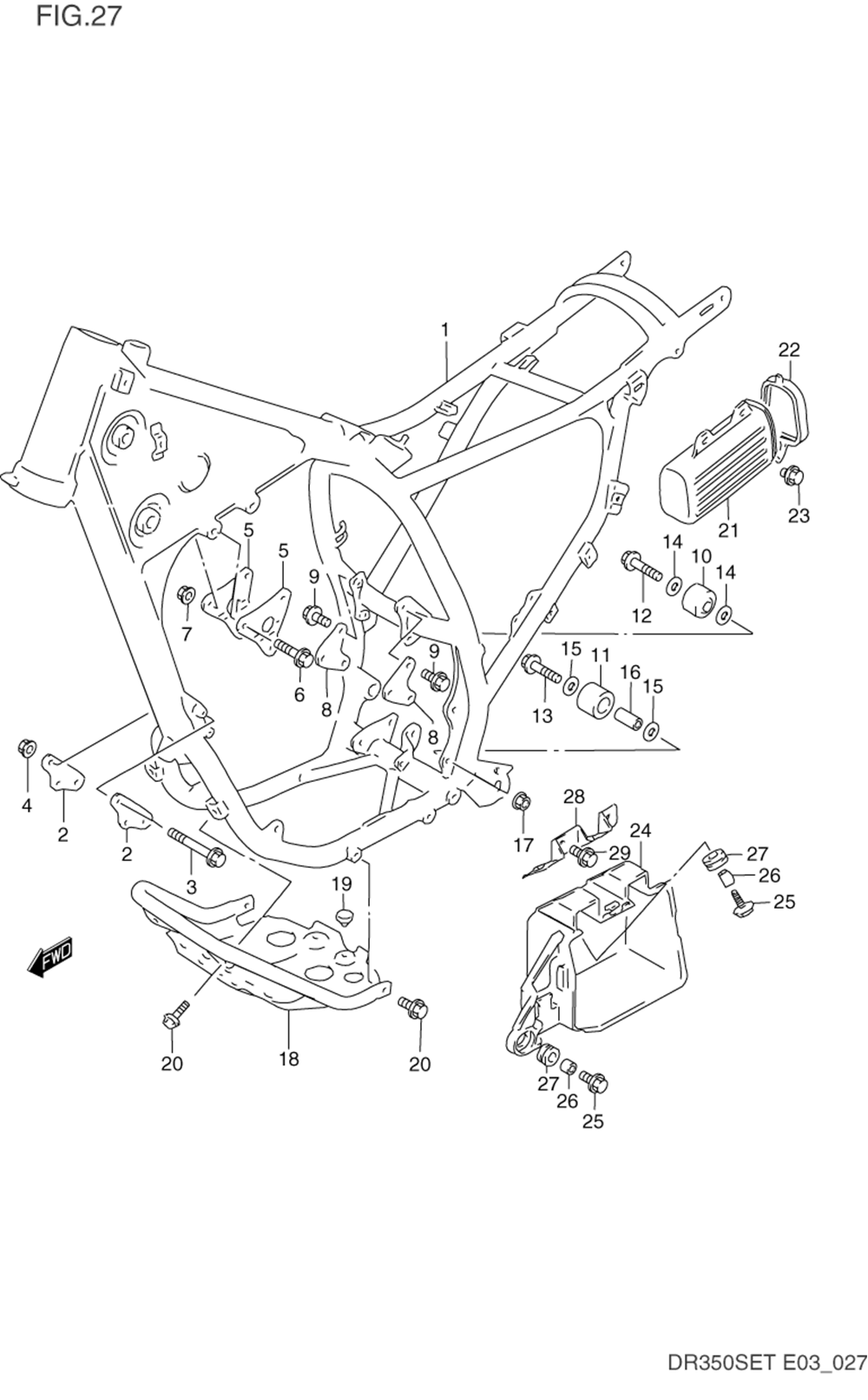 FIG.27

1
22
23
21
5
5
9
14
10
14
12
7
6
8
9
15
11
16
15
13
8
4
2
2
3
17
28
29
24
27
26
25
19
FWD
20
18
20
27
26
25

DR350SET E03_027