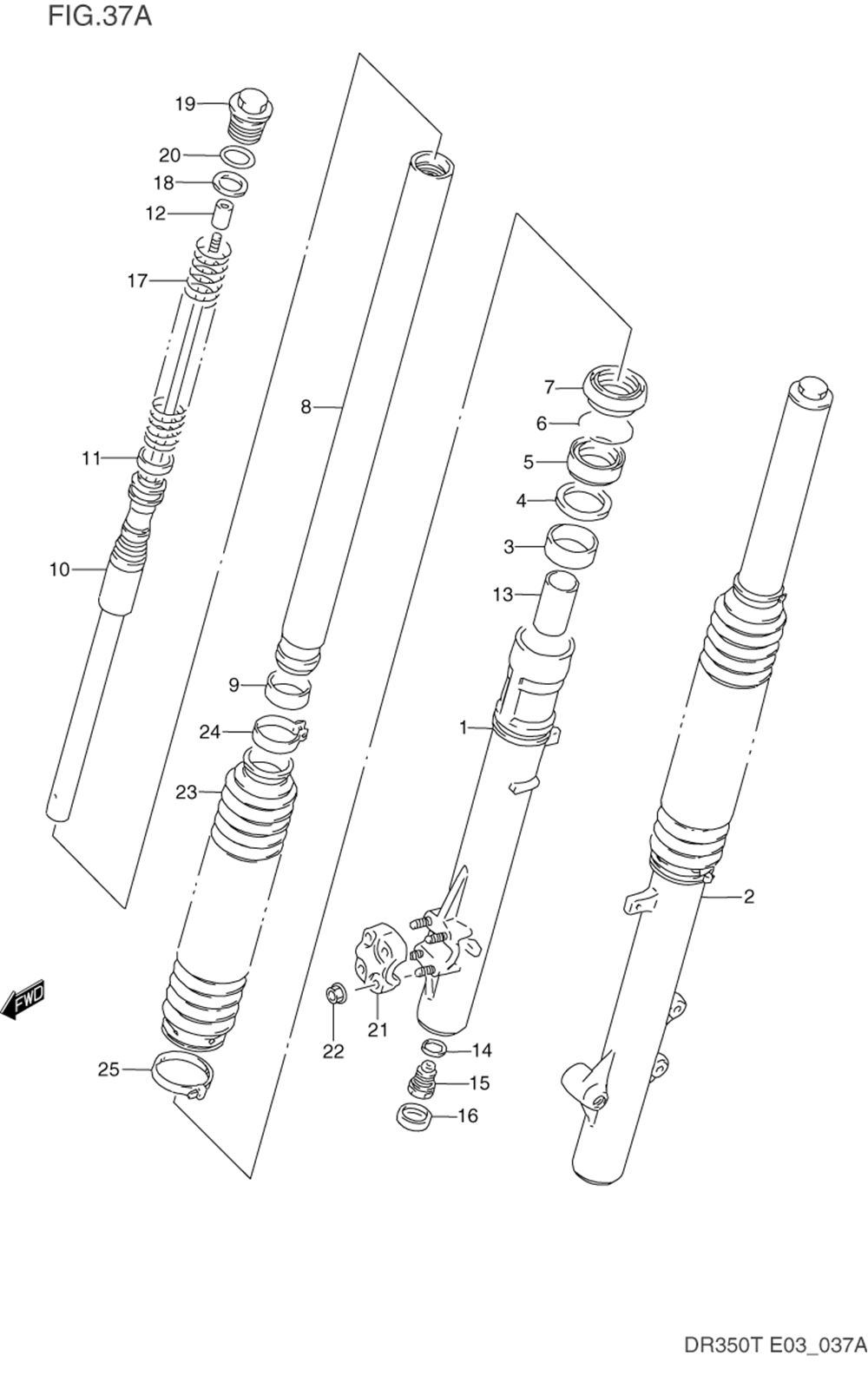 FIG.37A

19
20
18
12
17
11
10
8
9
24
23
25
7
6
5
4
3
13
1
2
21
22
14
15
16
FWD

DR350T E03_037A