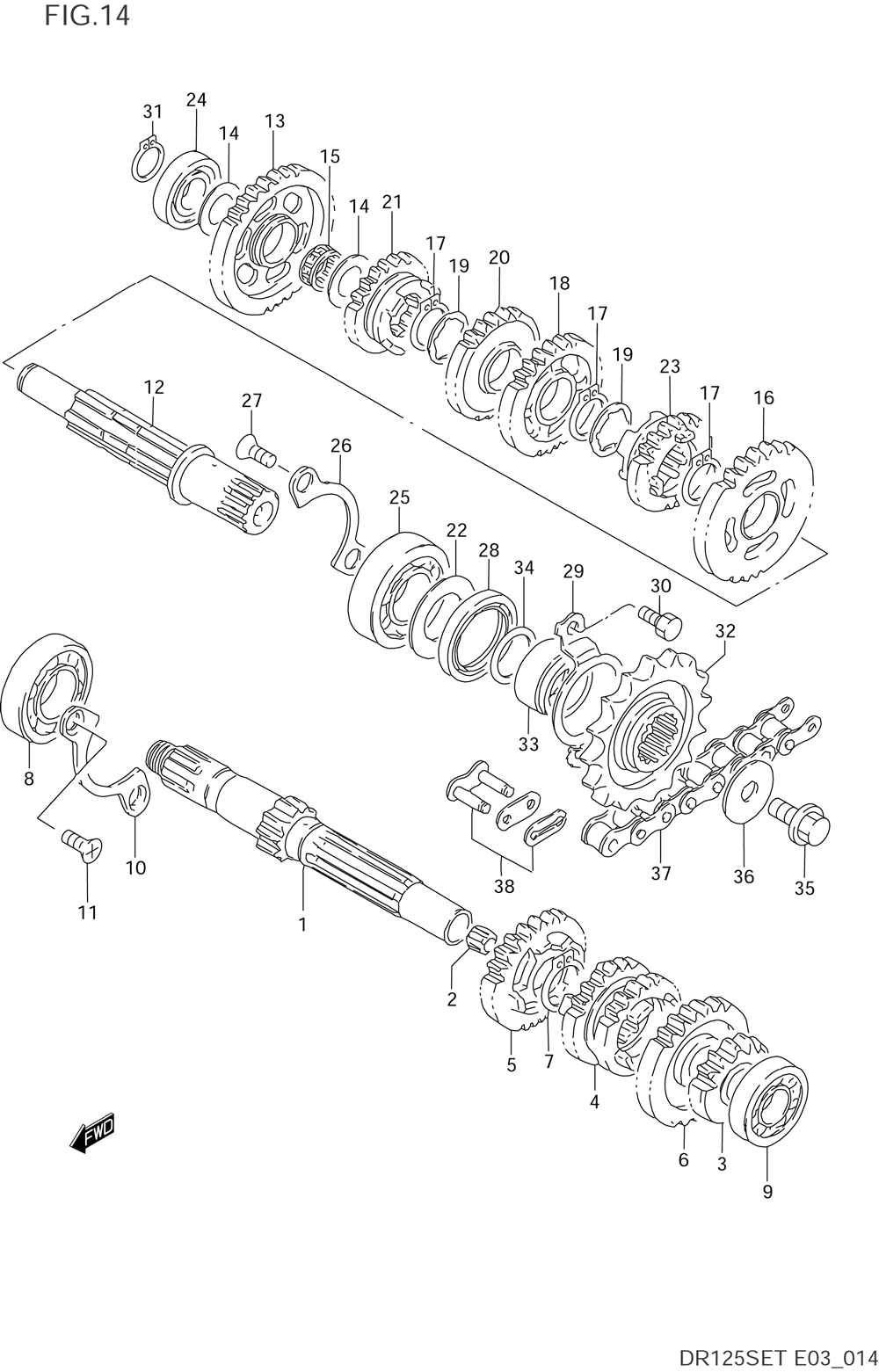 FIG.14

31
24
14
13
15
14
21
17
19
20
18
17
19
23
17
16
12
27
26
25
22
28
34
29
30
32
33
8
10
11
1
38
37
36
35
2
5
7
4
6
3
9
FWD

DR125SET E03_014