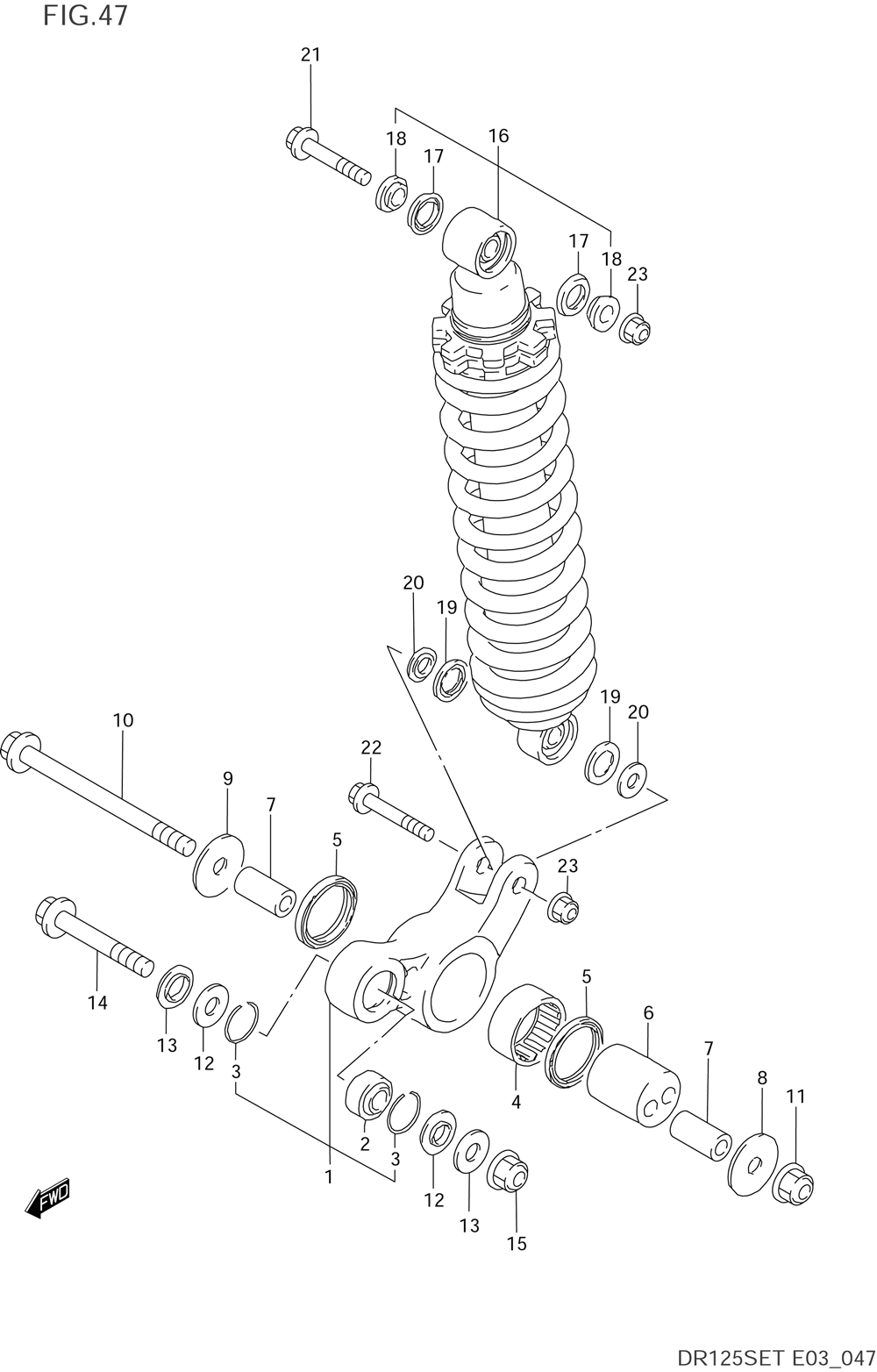 FIG.47

21
18
17
16
17
18
23
20
19
19
20
10
22
9
7
5
23
14
13
12
3
5
6
7
8
11
4
2
3
1
12
13
15
FWD

DR125SET E03_047