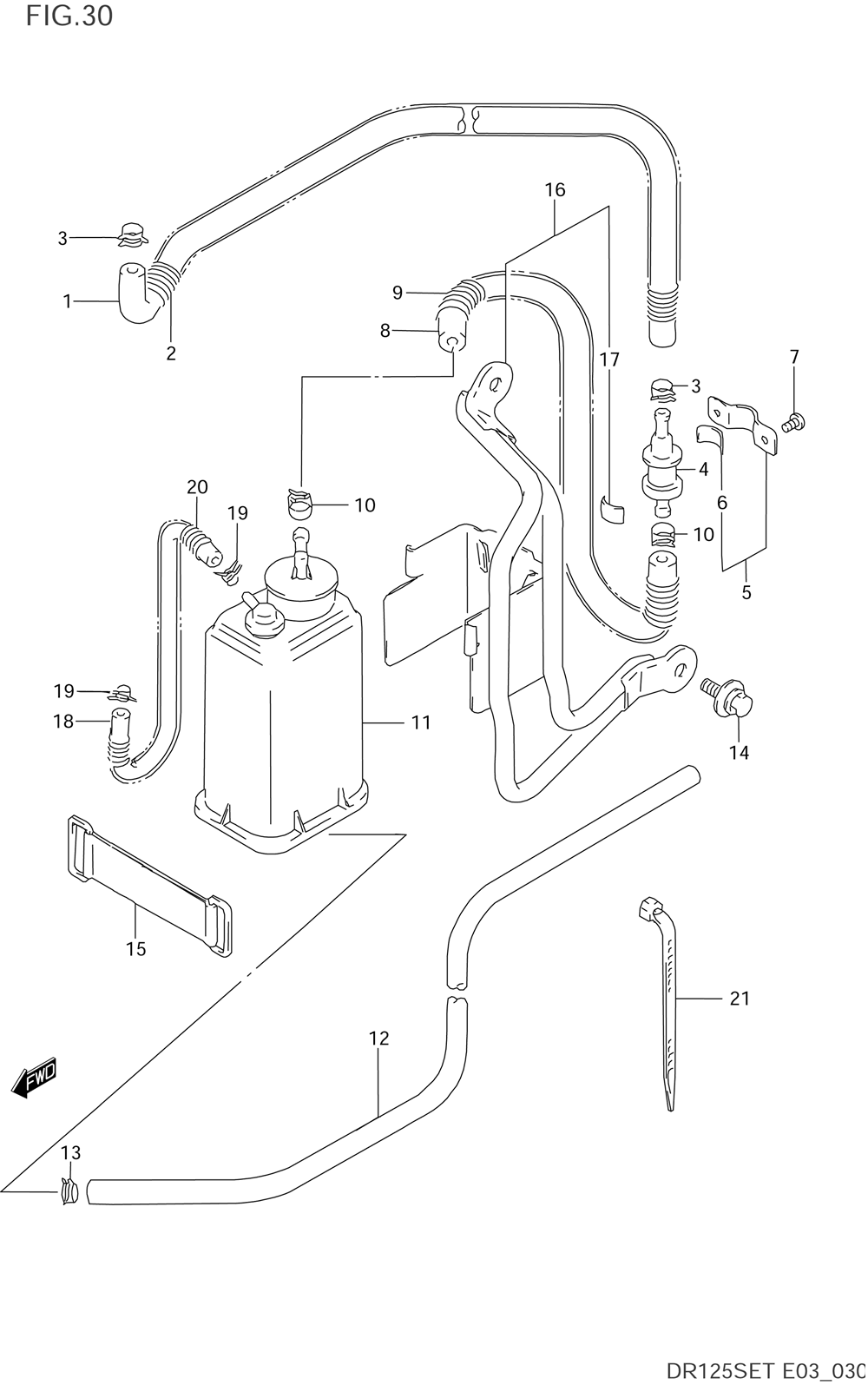 FIG.30

16
3
1
2
9
8
17
7
3
4
6
10
5
20
19
10
19
18
11
14
15
21
12
FWD
13

DR125SET E03_030