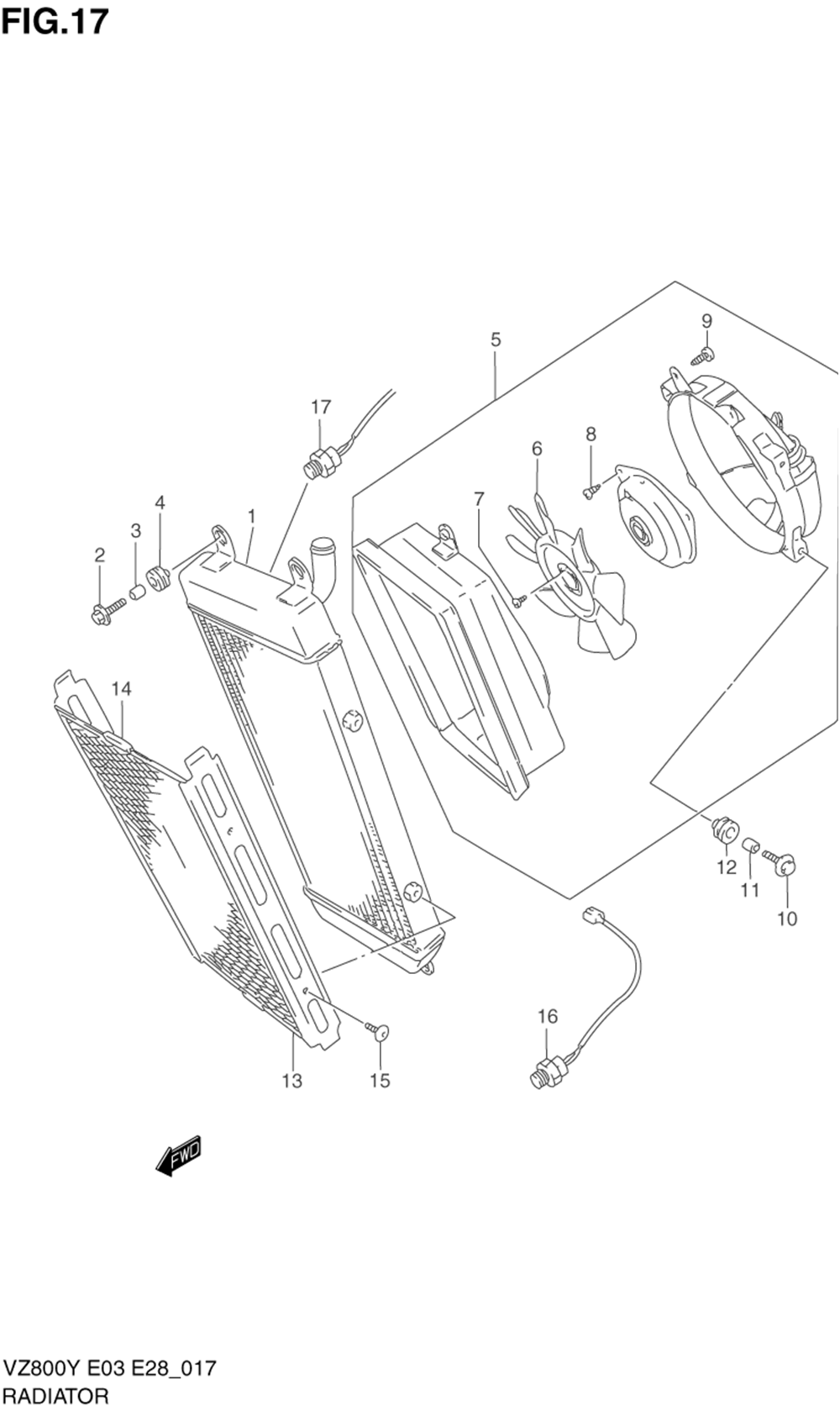 FIG.17

9
5
17
8
6
7
4
1
3
2
14
12
11
10
16
13
15
FWD

VZ800Y E03 E28_017
RADIATOR