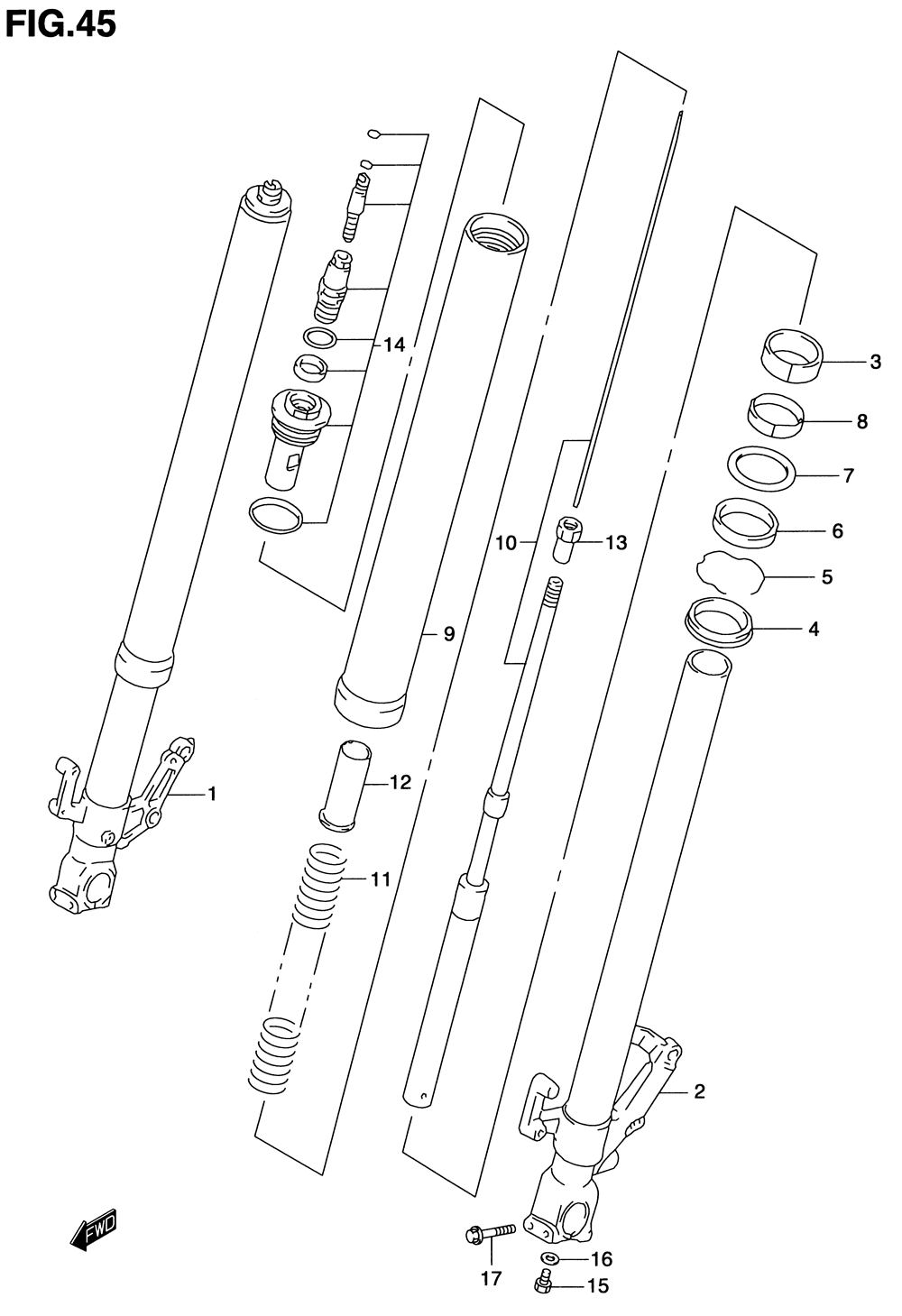 FIG.45

14

3

8

7

6

5

4

10

13

9

12

1

11

2

FWD

17

16

15