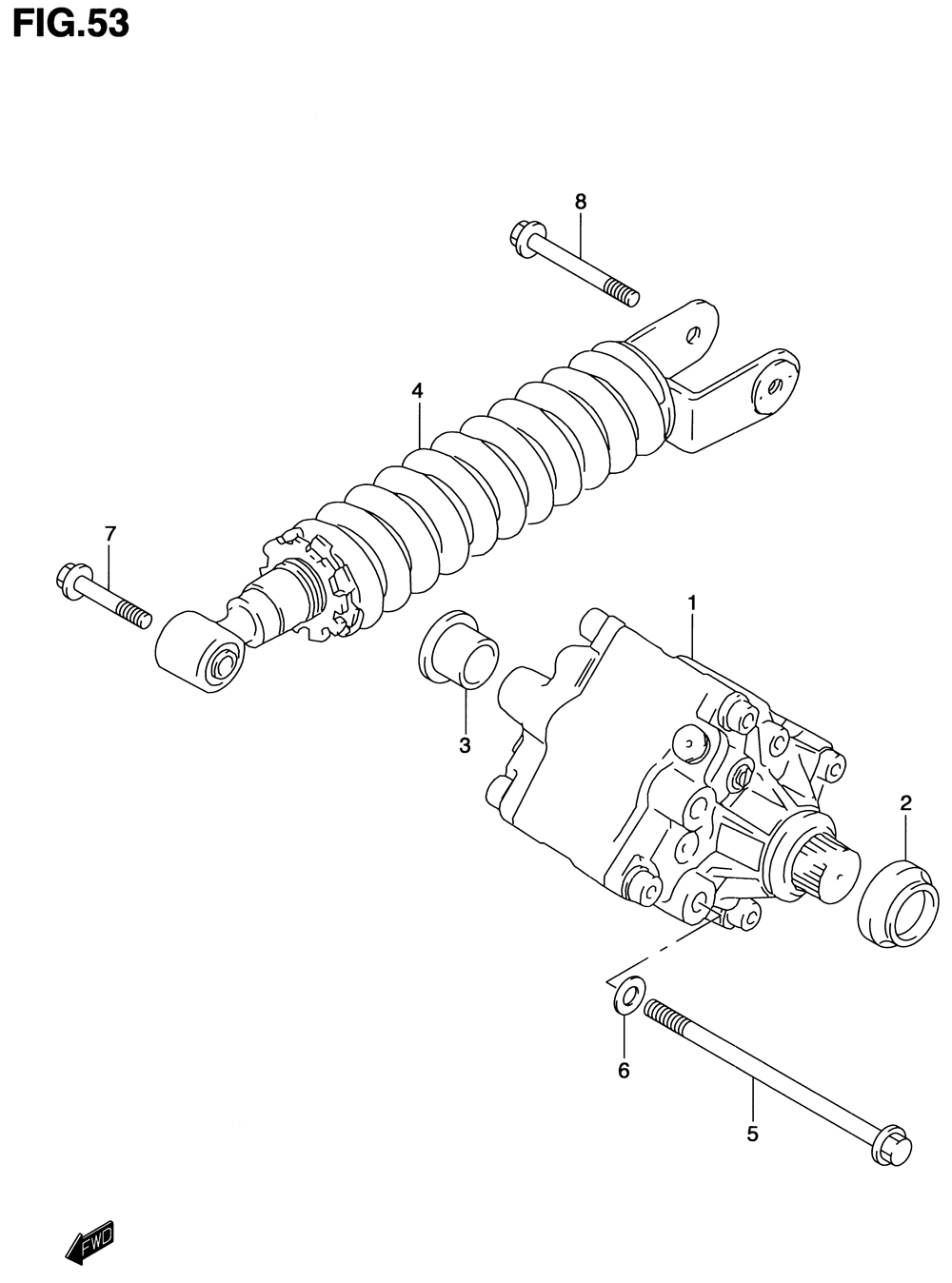 FIG.53

8

4

7

1

3

2

6

5

FWD