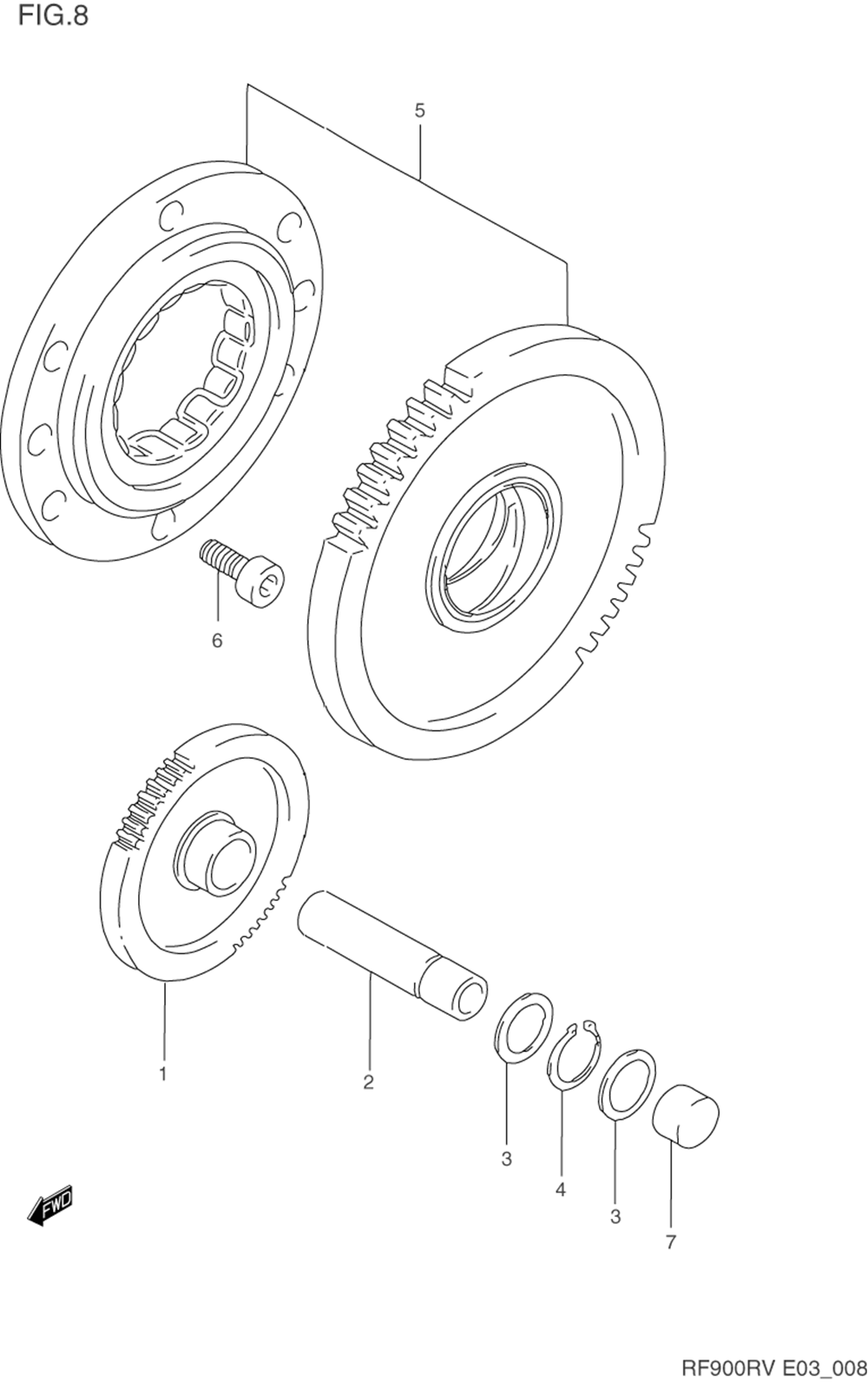 FIG.8

5

6

1

2

3

4

3

7

FWD

RF900RV E03_008