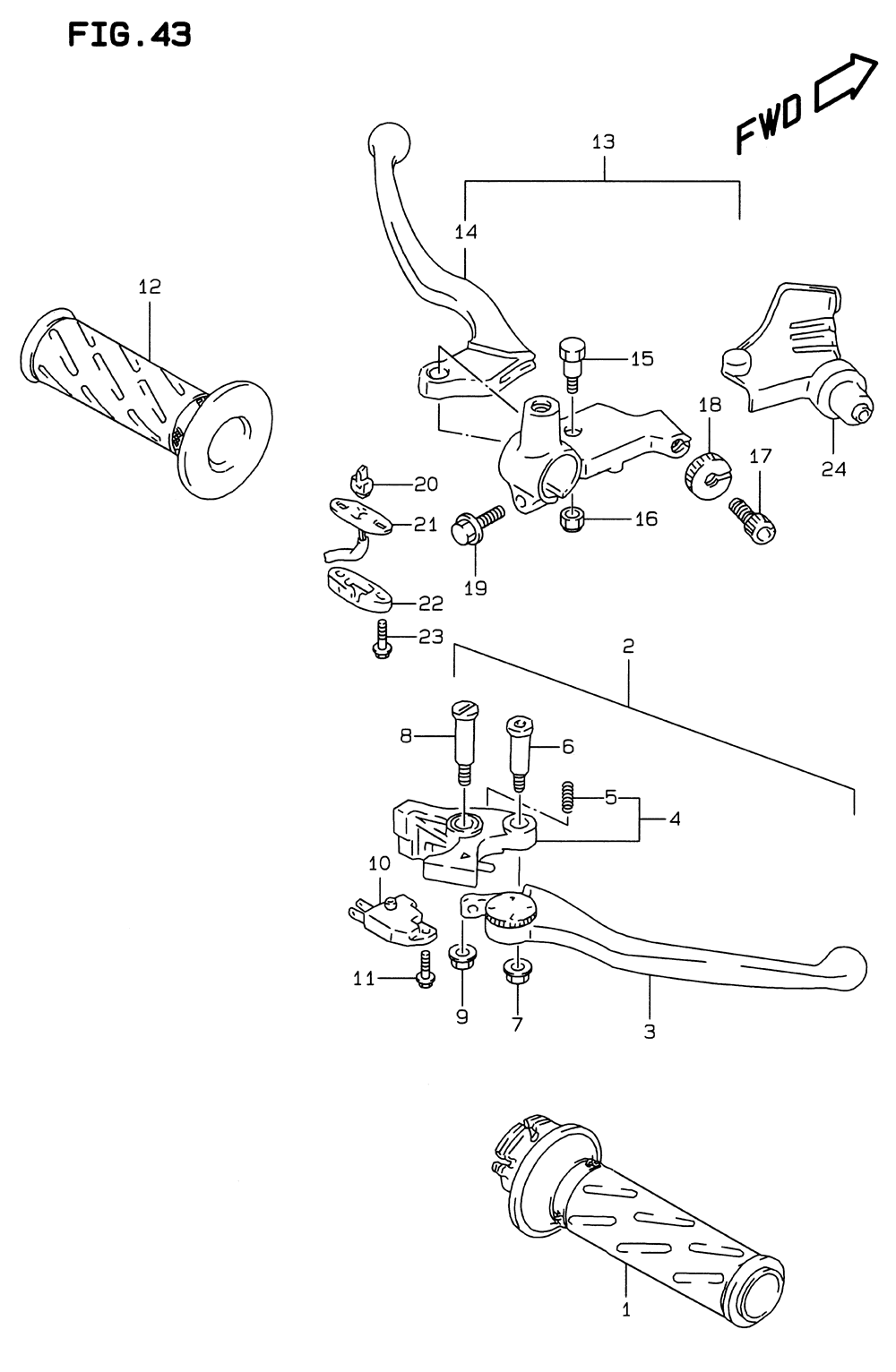 FIG.43

FWD

13
14
12
15
18
17
24
20
21
16
19
22
23
2
8
6
5
4
10
11
9
7
3
1