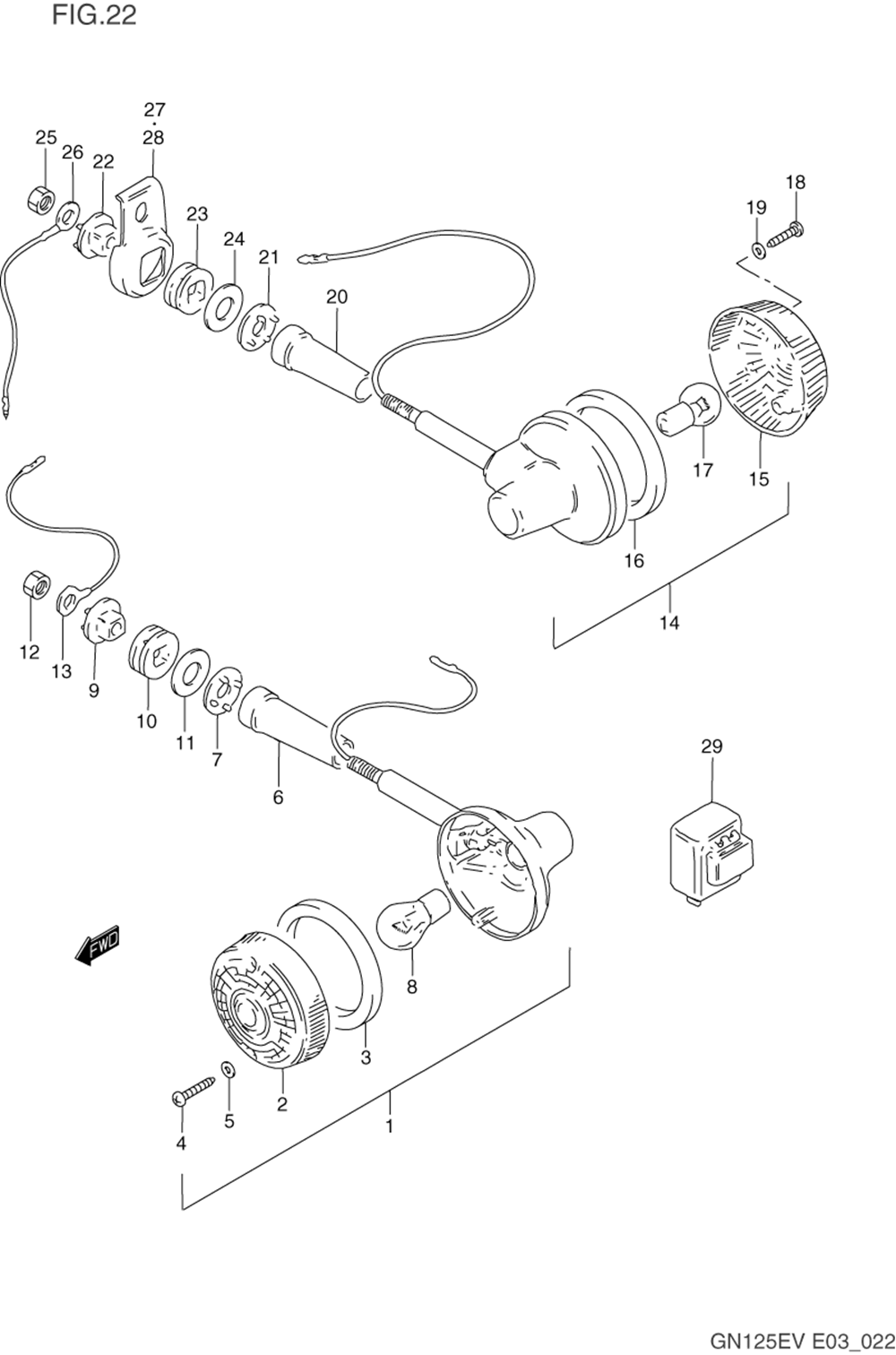 FIG.22

27
28
25
26
22
23
24
21
20
18
19
17
15
16
14
12
13
9
10
11
7
6
29
FWD
8
3
2
5
4
1

GN125EV E03_022