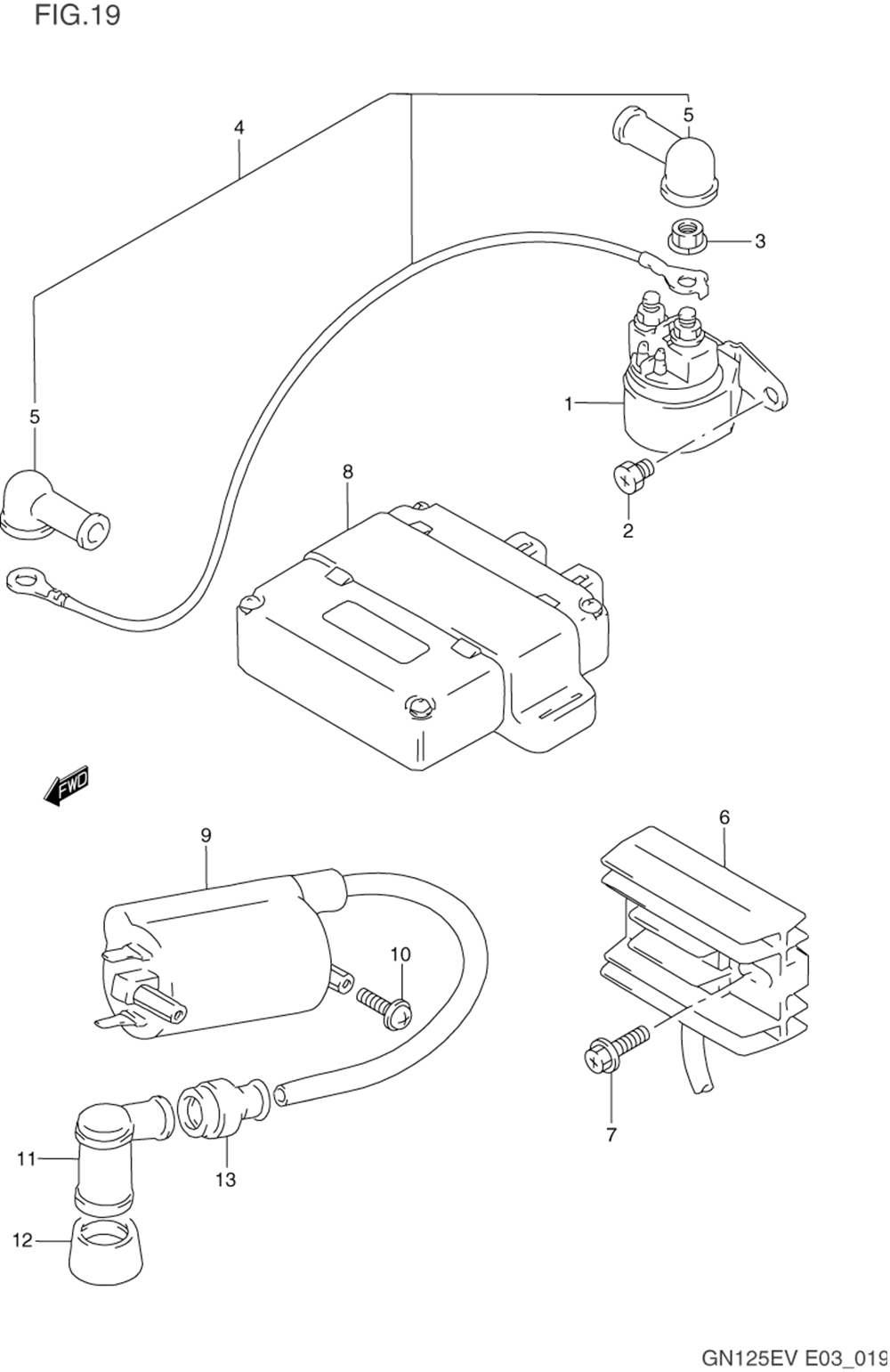 FIG.19

4

5

3

1

2

5

8

FWD

9

10

6

7

11

13

12

GN125EV E03_019