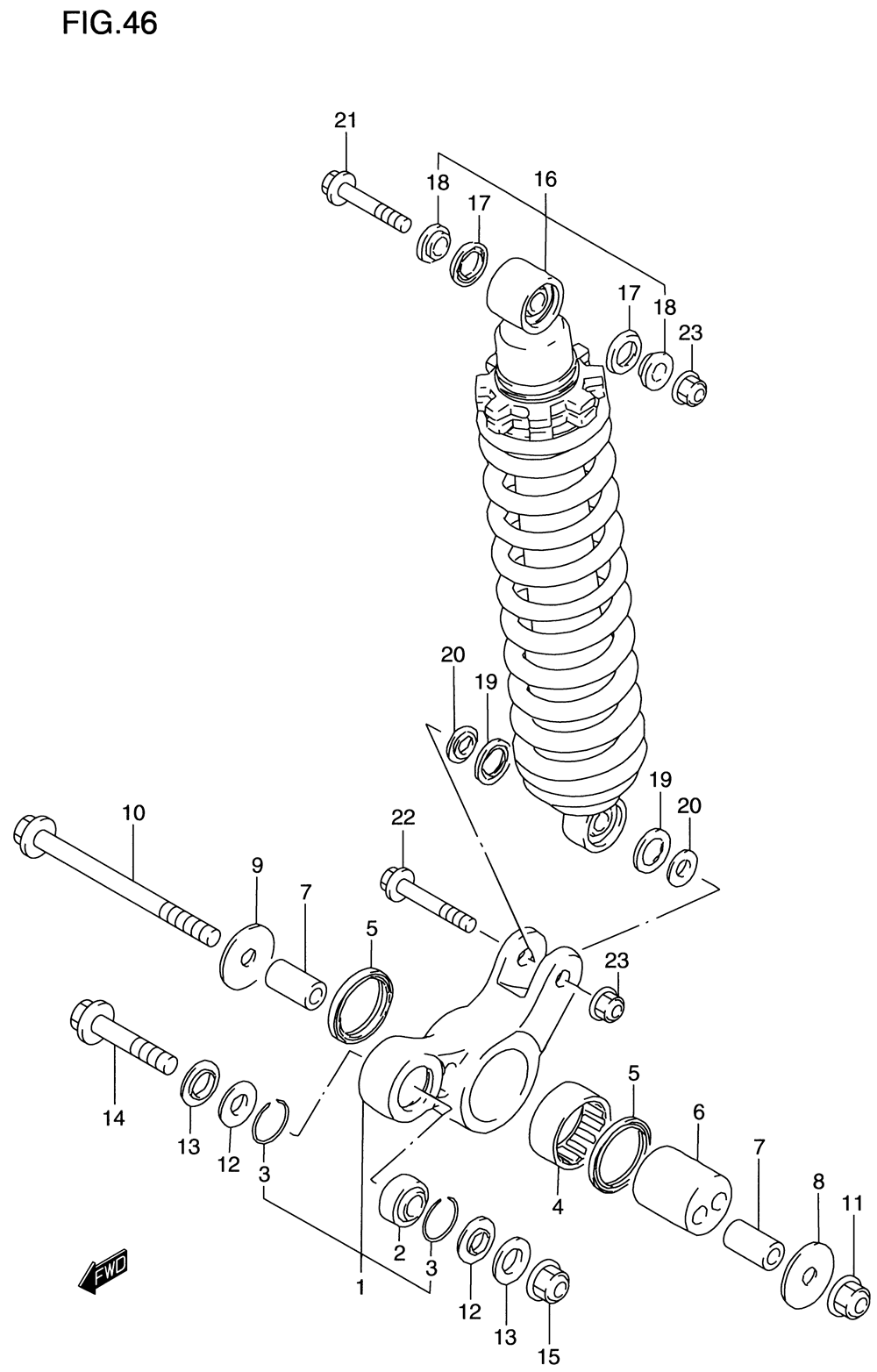 FIG.46

21
18
17
16
17
18
23
20
19
19
20
10
22
9
7
5
23
14
13
12
3
5
6
7
8
11
4
2
3
1
12
13
15
FWD