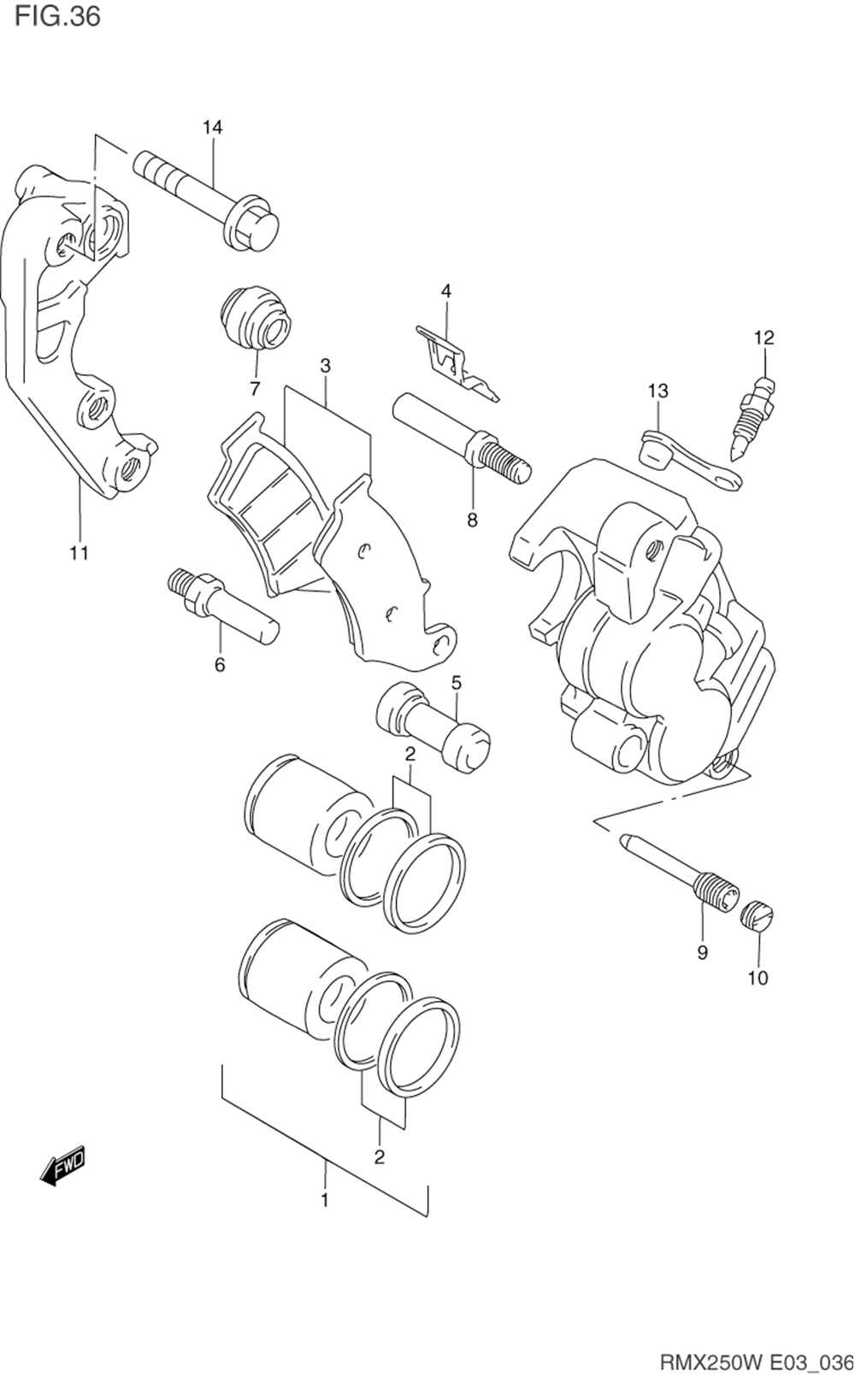 FIG.36

14

4

12

7

3

13

8

11

6

5

2

9

10

2

FWD

1

RMX250W E03_036