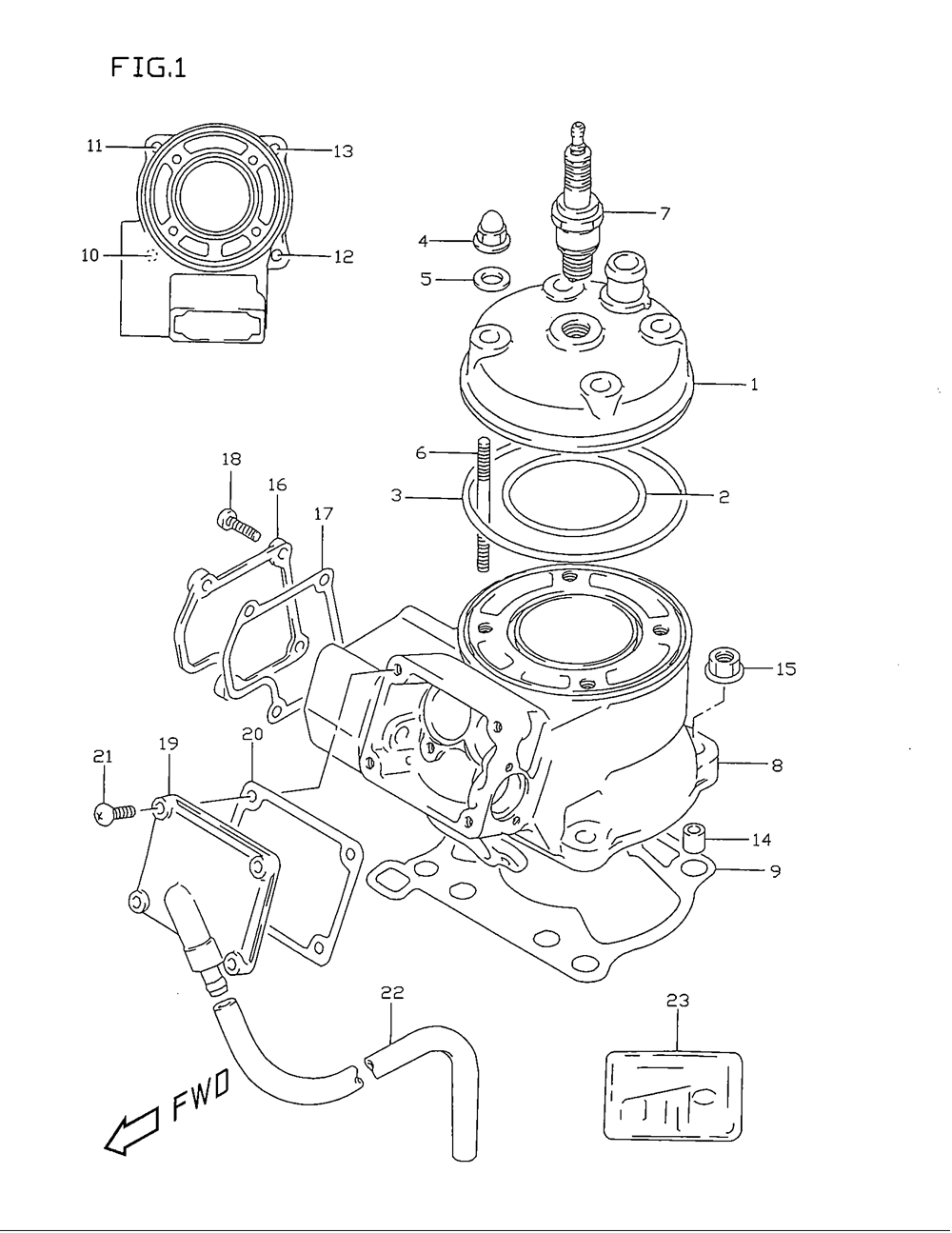 FIG.1

11
13
10
12
4
5
7
1
6
3
2
18
16
17
15
8
21
19
20
14
9
22
23
FWD