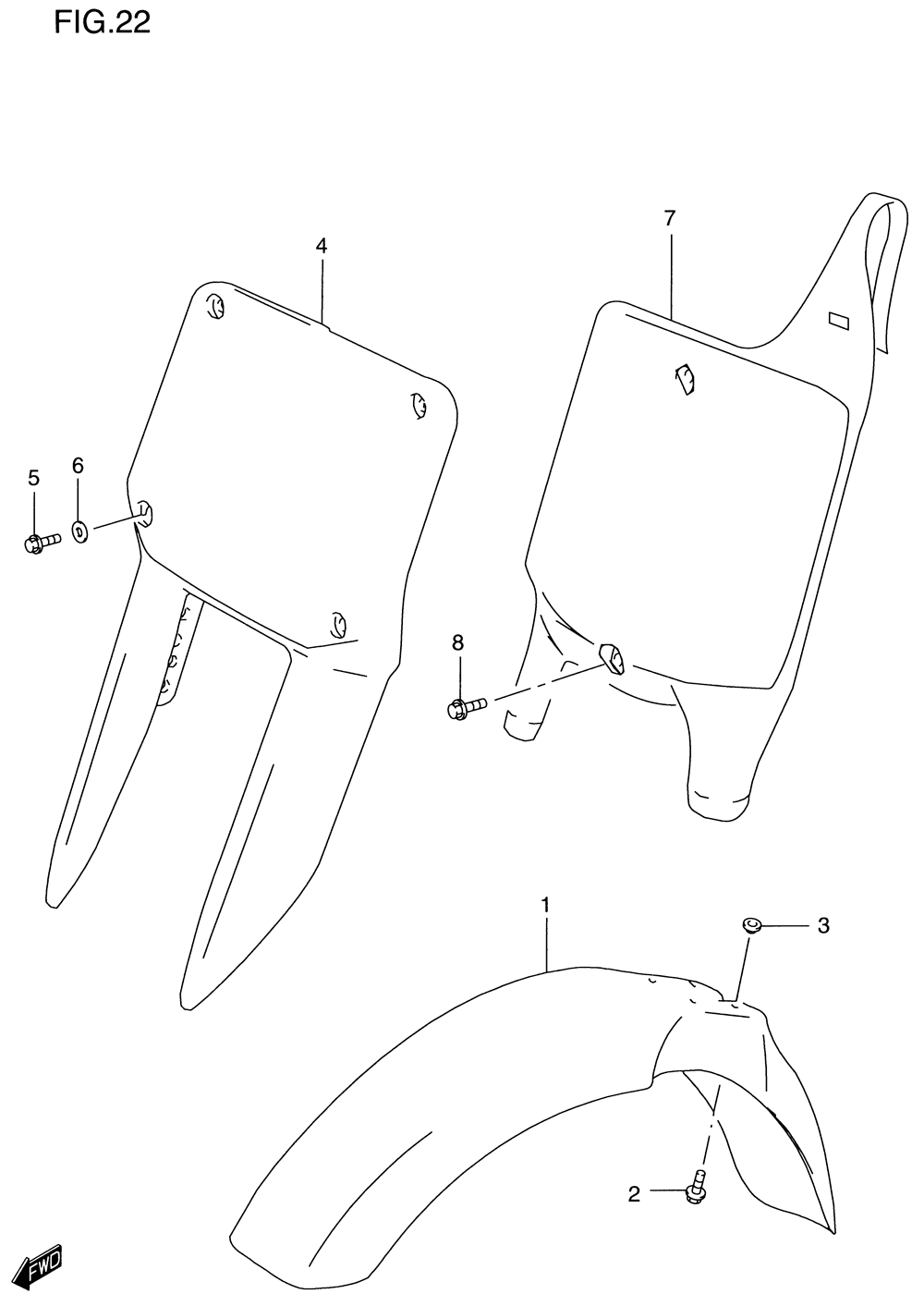 FIG.22

4

7

5

6

8

1

3

2

FWD