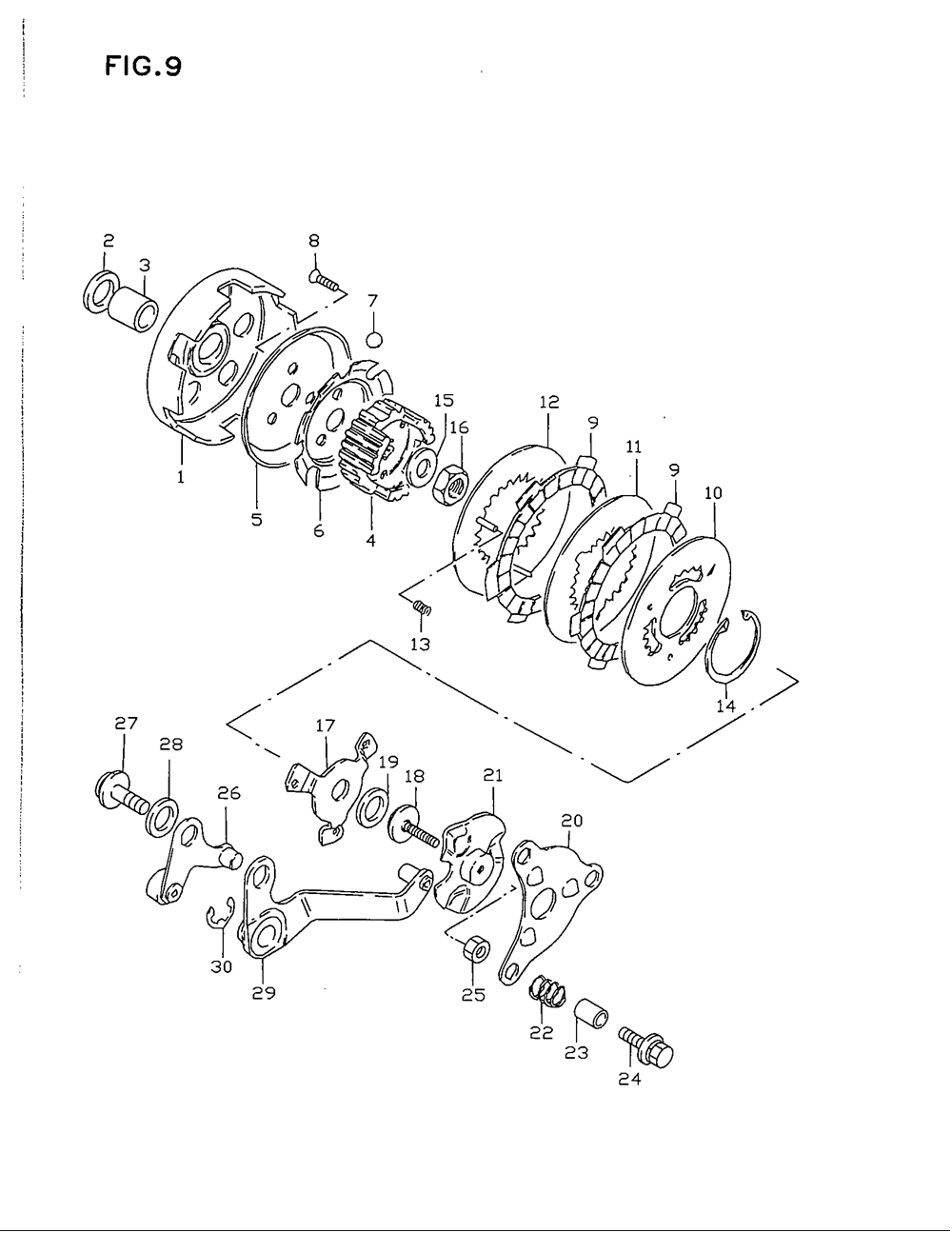 FIG.9

2
3
8
7
1
5
6
4
15
16
12
9
11
9
10
13
14
27
28
26
17
19
18
21
20
30
29
25
22
23
24