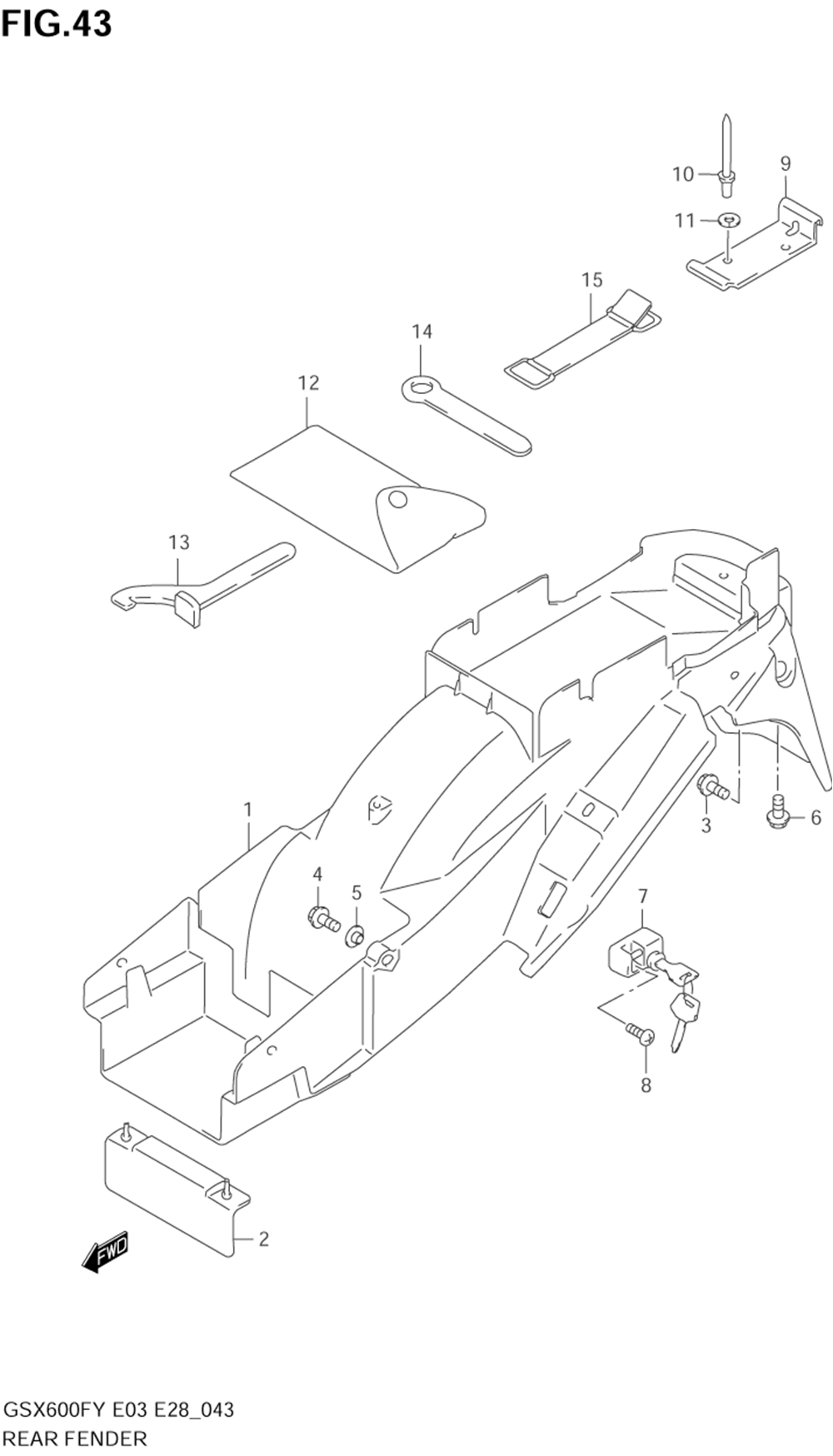 FIG.43

10
9
11
15
14
12
13
1
4
5
3
6
7
8
2
FWD

GSX600FY E03 E28_043
REAR FENDER