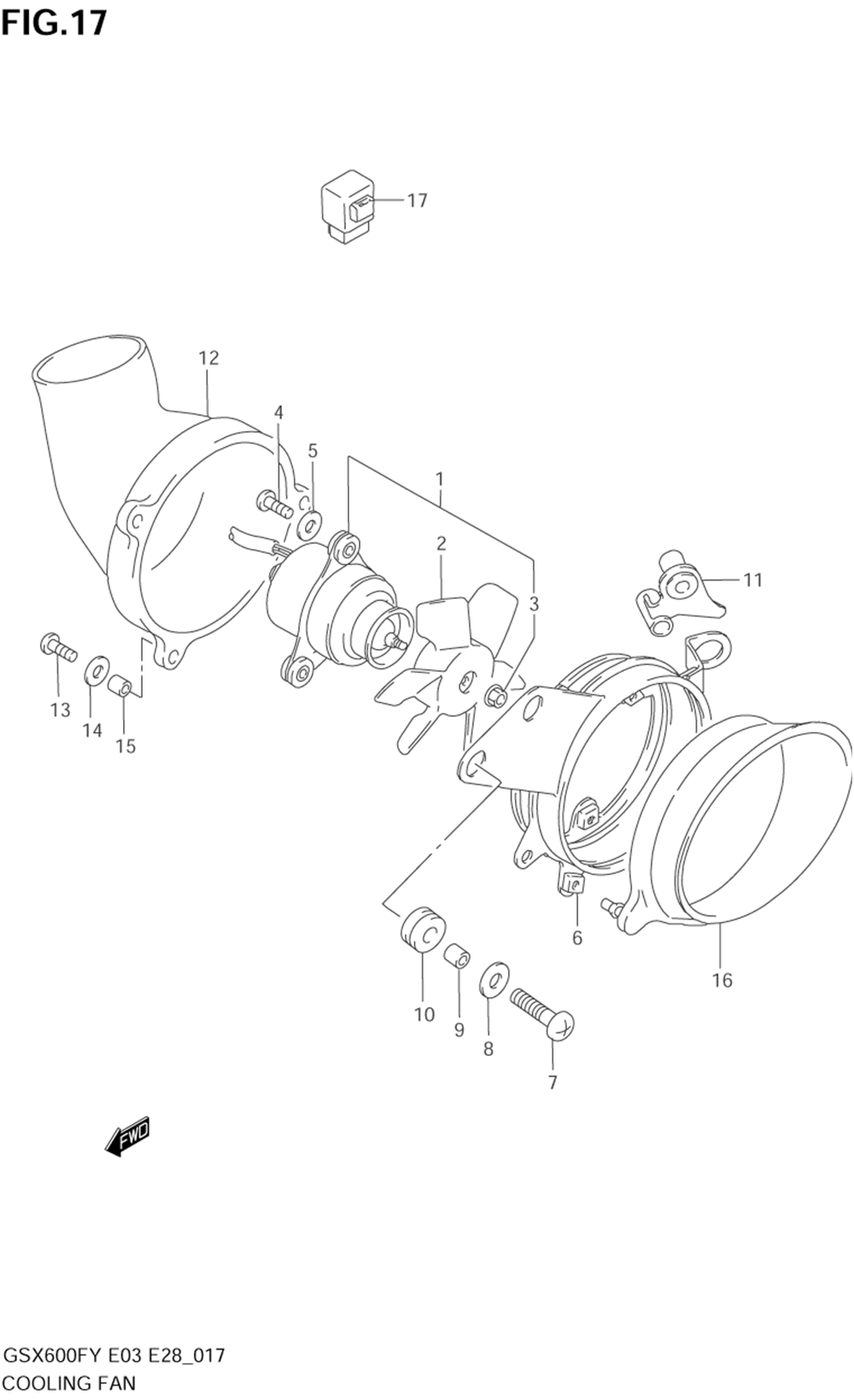 FIG.17

17

12

4

5

1

2

3

11

13

14

15

6

16

10

9

8

7

FWD

GSX600FY E03 E28_017
COOLING FAN