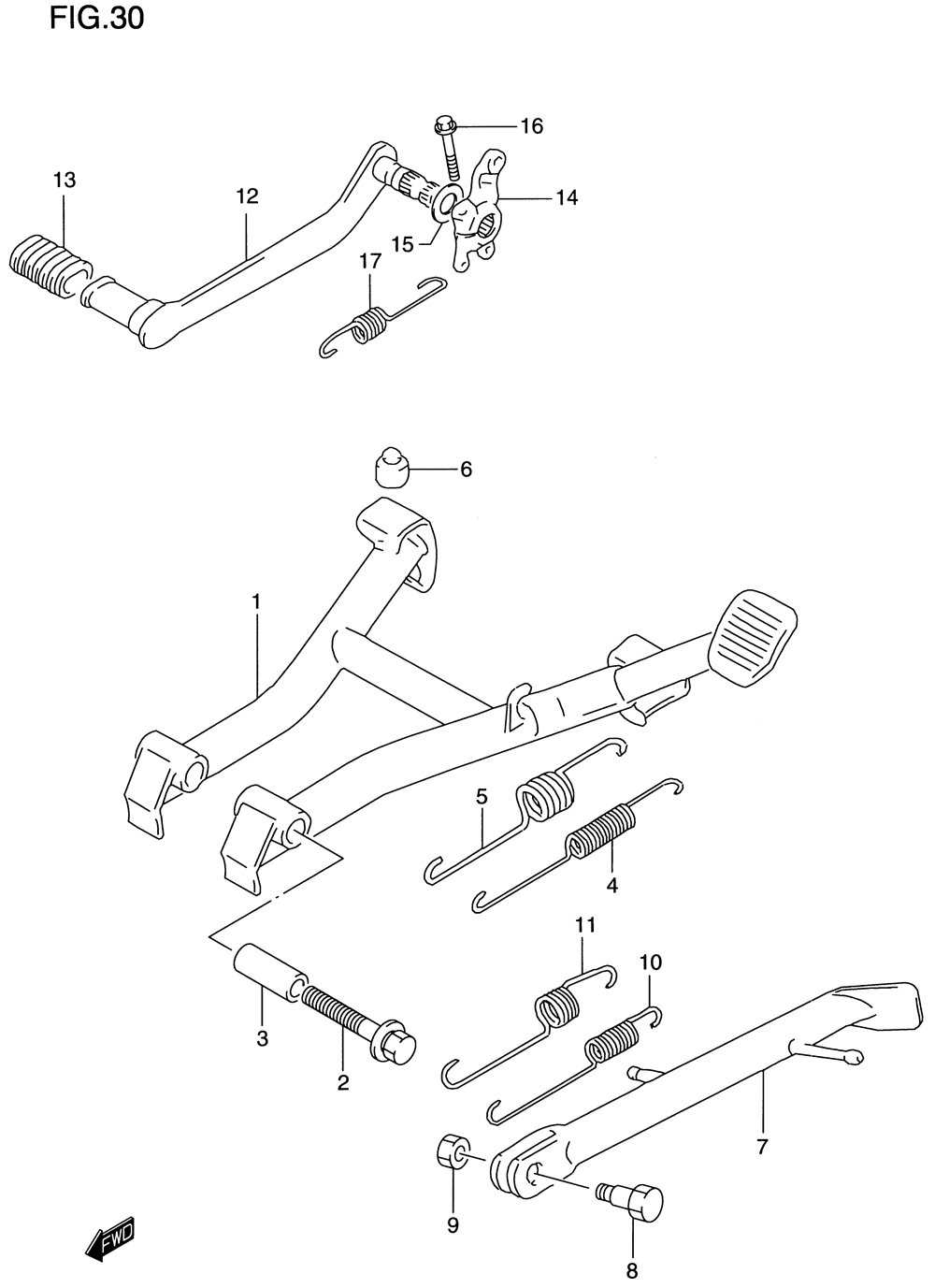 FIG.30

16
13
12
14
15
17
6
1
5
4
11
10
3
2
7
9
8
FWD