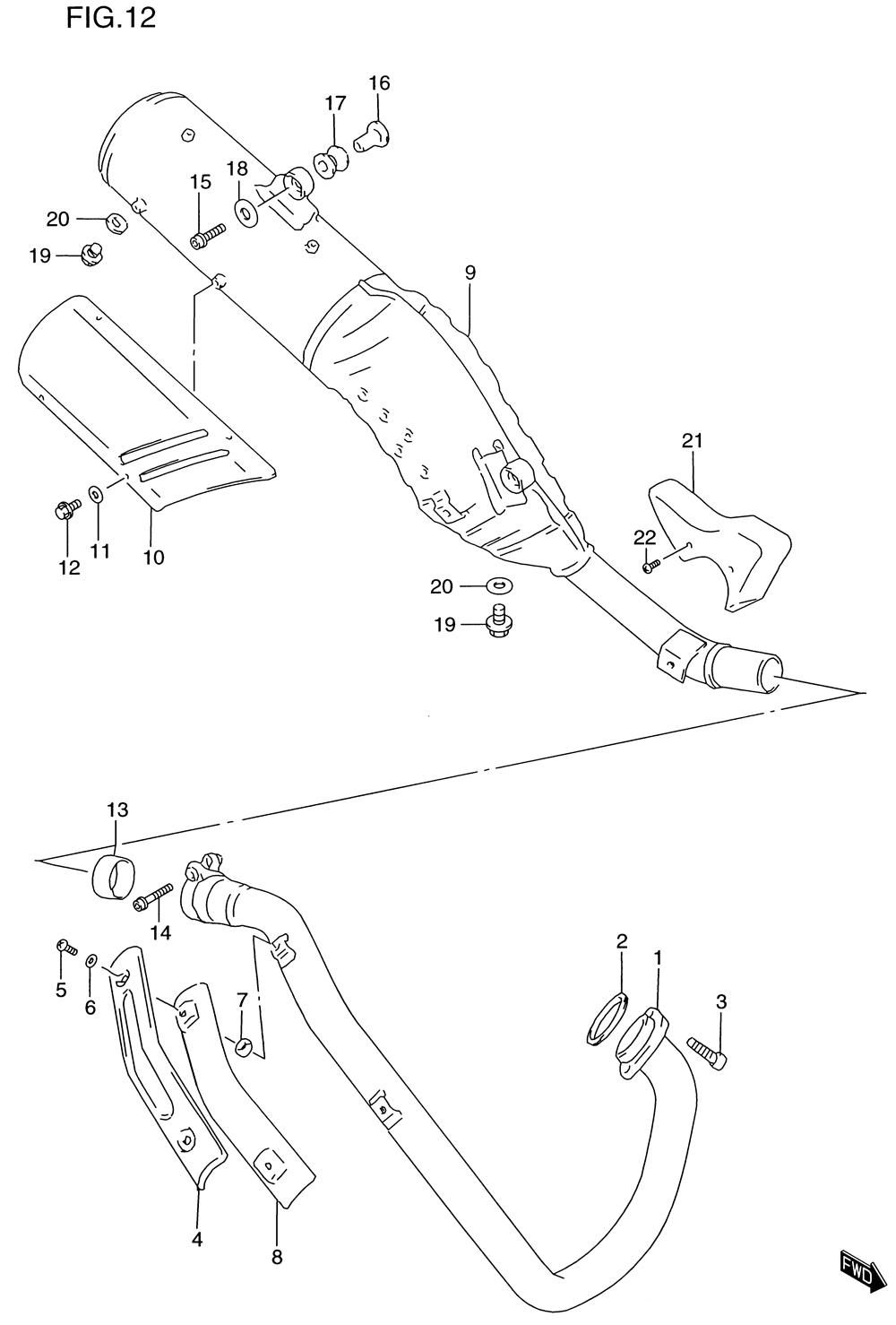 FIG.12

16
17
18
15
20
19
9
21
22
12
11
10
20
19
13
14
5
6
7
2
1
3
4
8
FWD