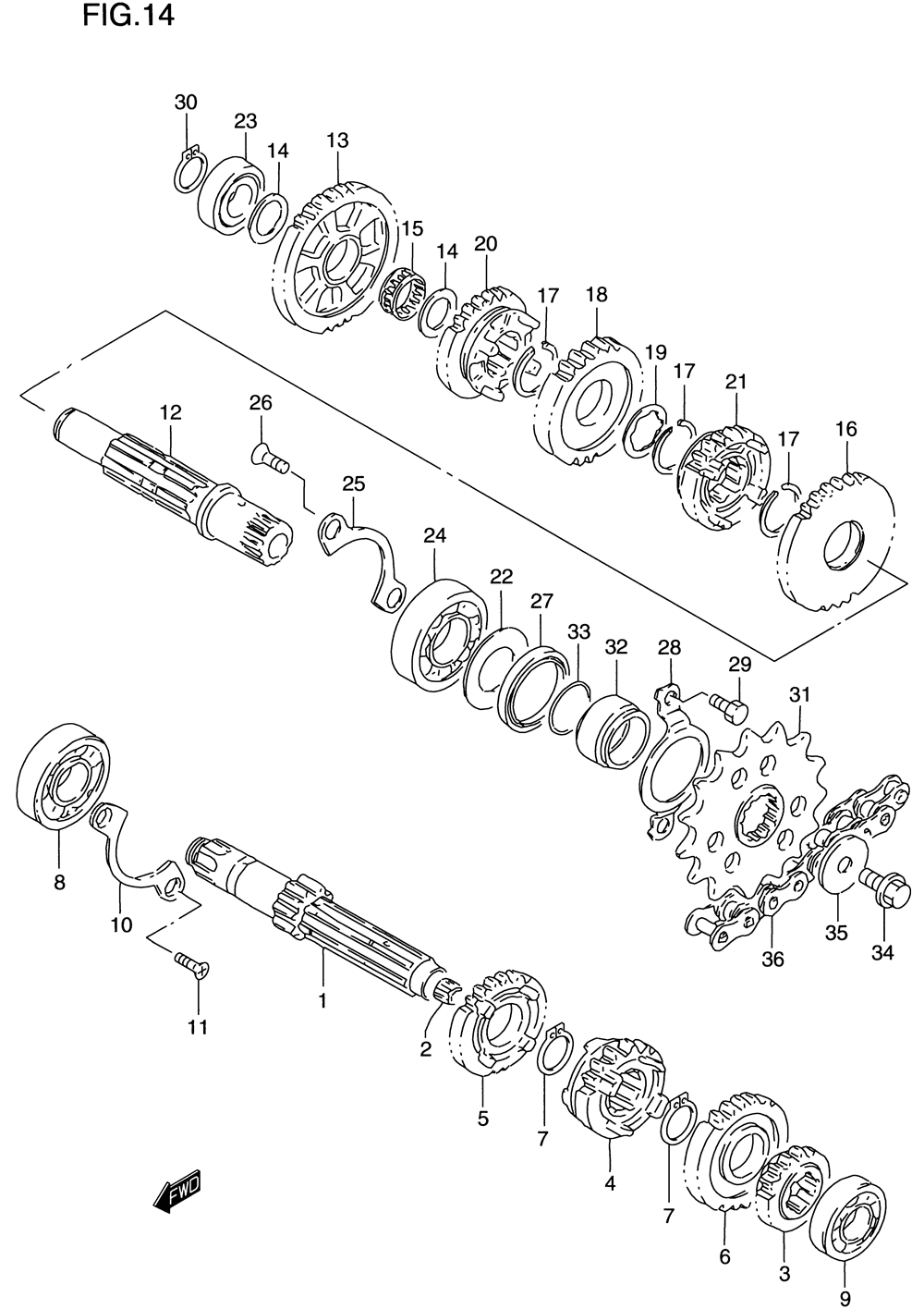 FIG.14

30
23
14
13
15
14
20
17
18
19
17
21
17
16
12
26
25
24
22
27
33
32
28
29
31
8
10
11
1
2
5
7
4
7
6
3
9
36
35
34
FWD