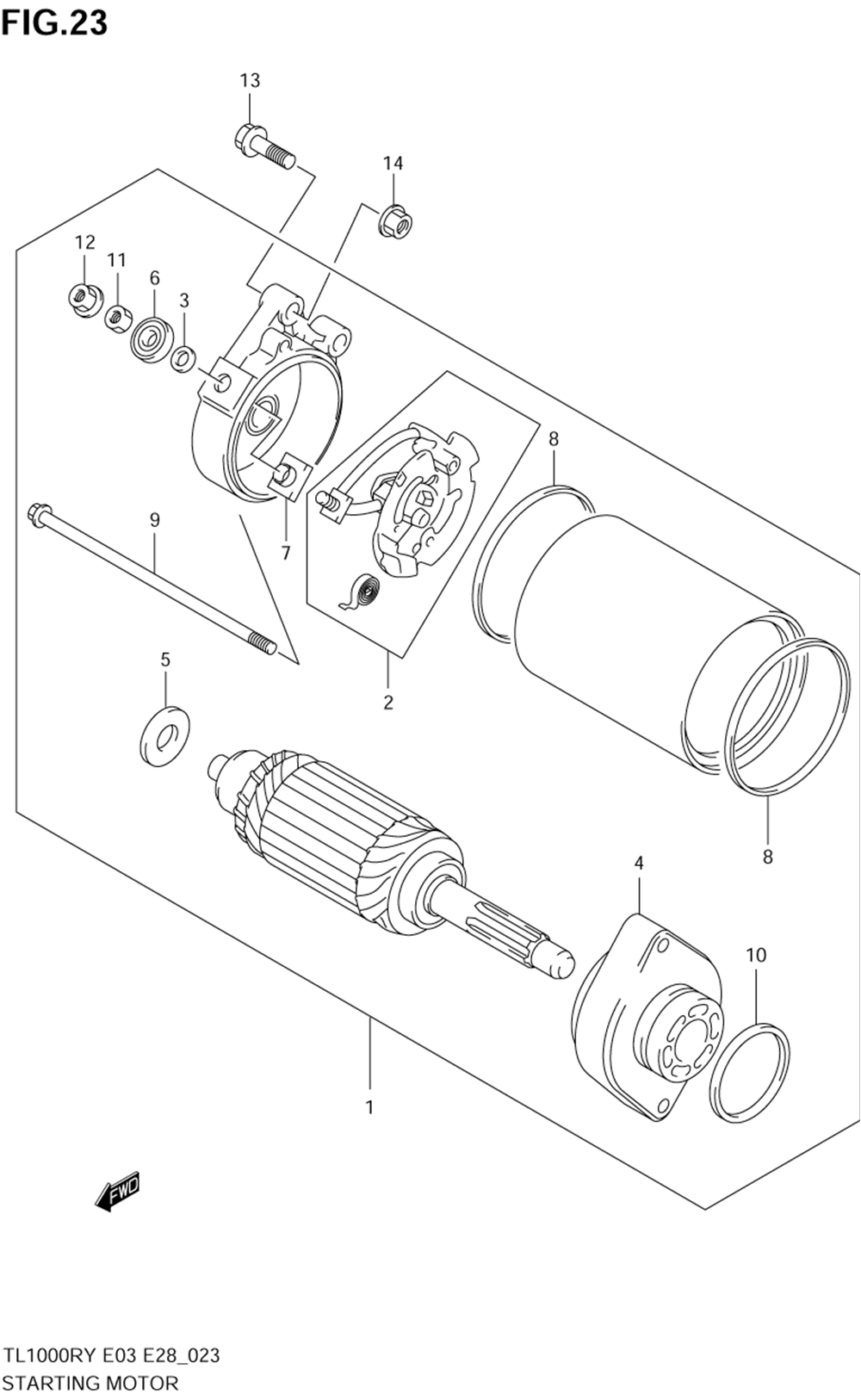 FIG.23

13
14
12
11
6
3
8
9
7
5
2
8
4
10
1
FWD

TL1000RY E03 E28_023
STARTING MOTOR