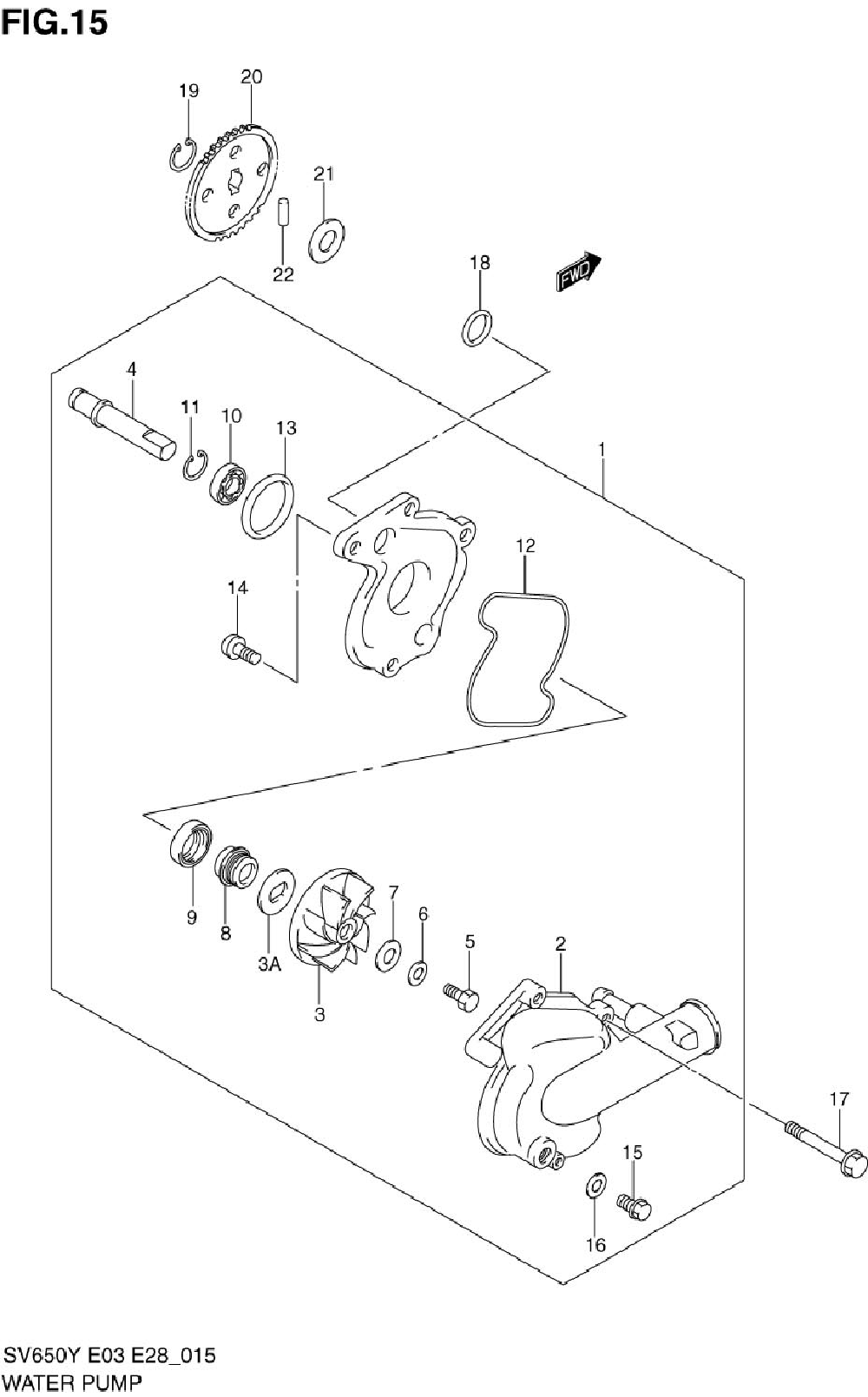 FIG.15

19
20
21
22
18
FWD
4
11
10
13
1
12
14
9
8
3A
3
7
6
5
2
17
15
16

SV650Y E03 E28_015
WATER PUMP