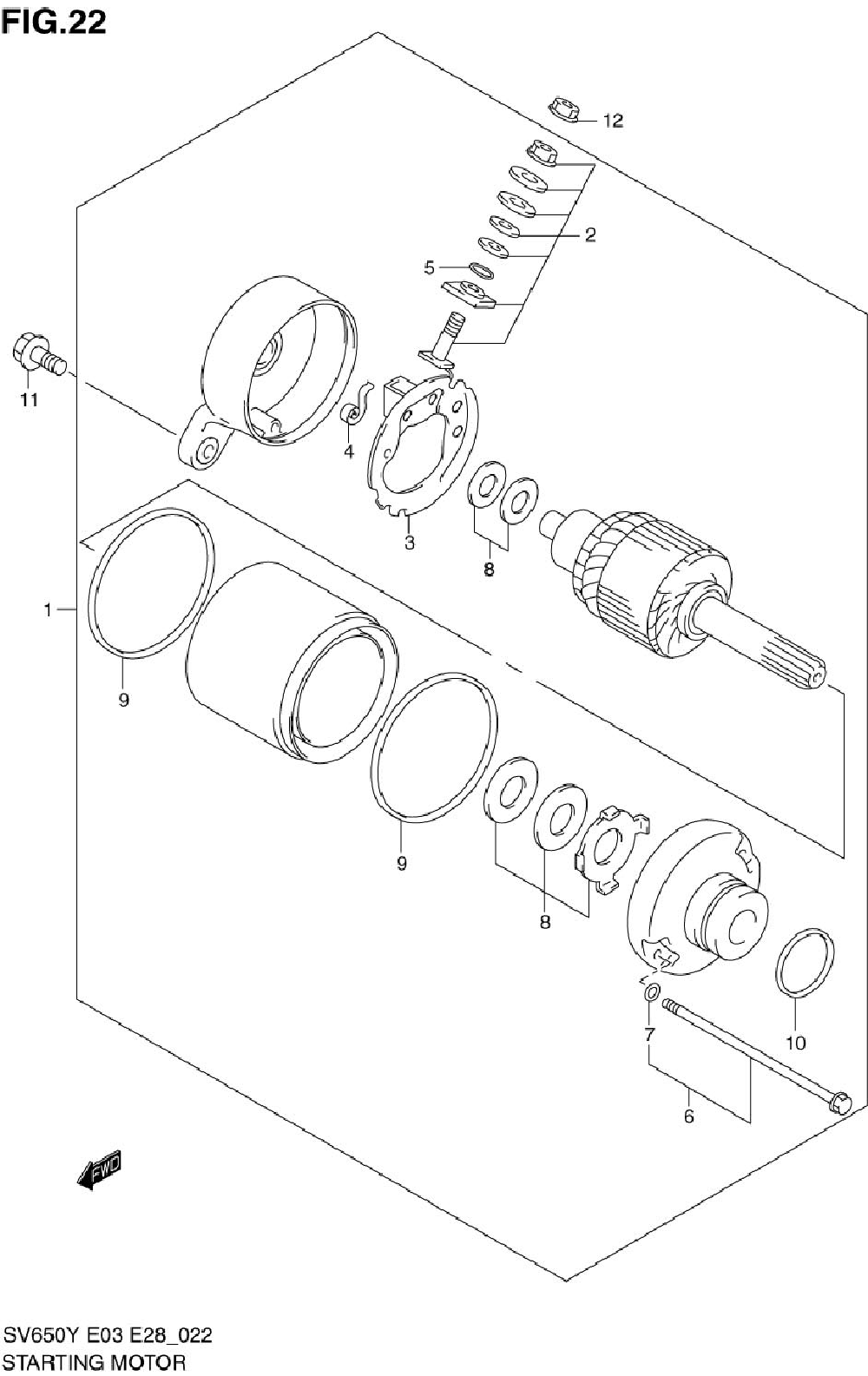 FIG.22

12

2

5

11

4

3

8

1

9

9

8

7

10

6

FWD

SV650Y E03 E28_022
STARTING MOTOR