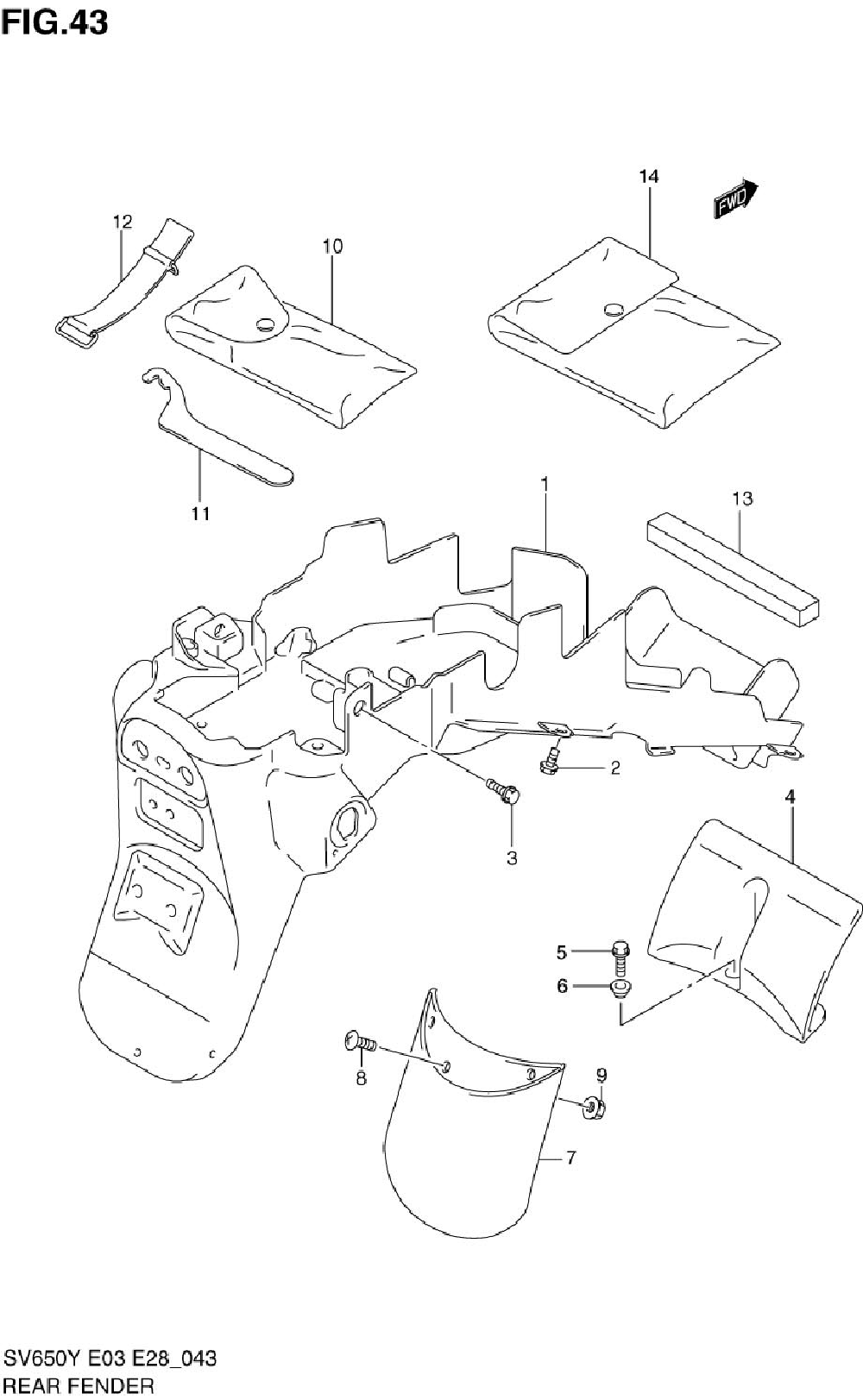 FIG.43

14

FWD

12

10

11

1

13

2

3

4

5

6

8

9

7

SV650Y E03 E28_043
REAR FENDER