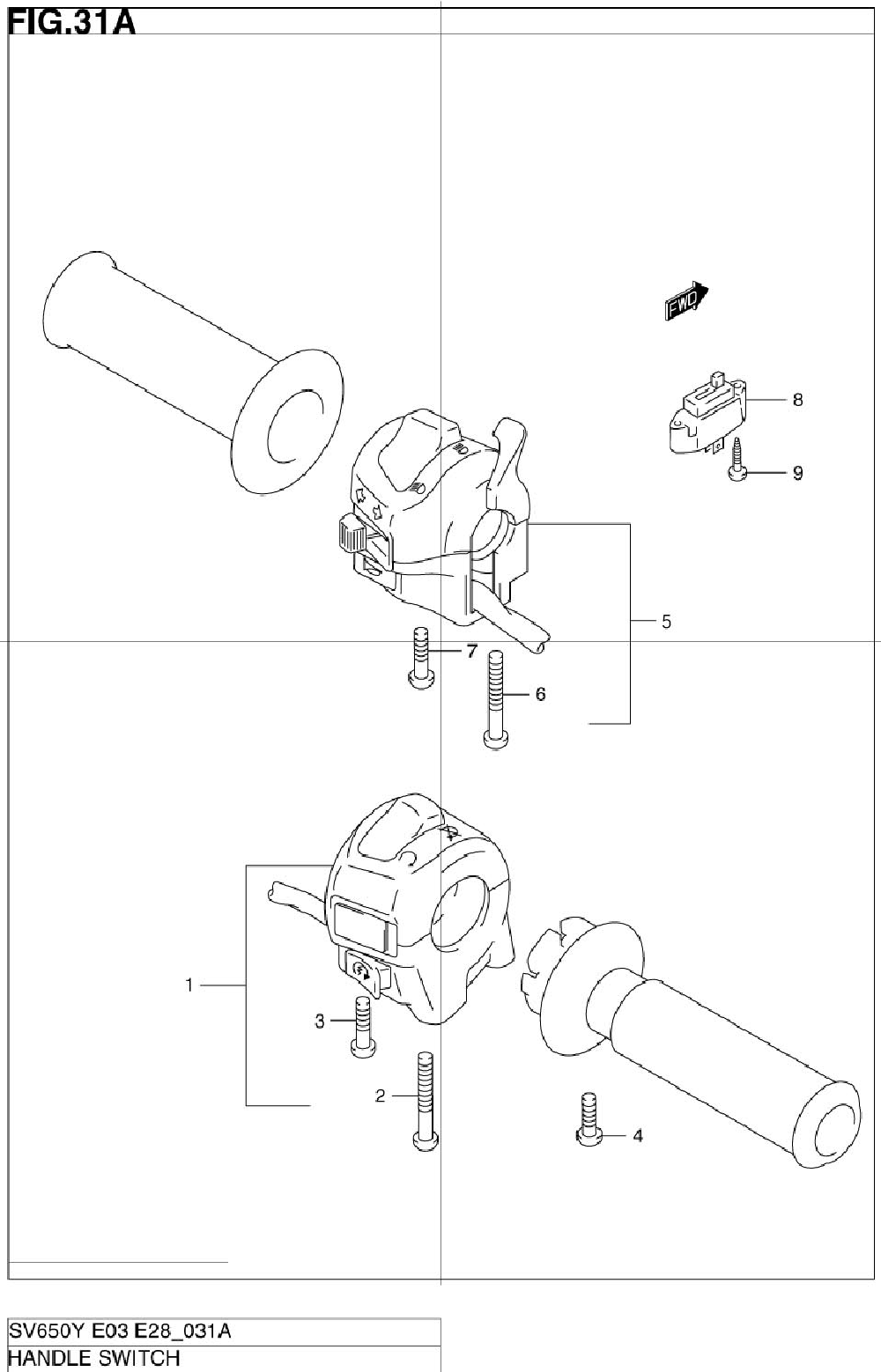 FIG.31A

FWD

8

9

5

7

6

1

3

2

4

SV650Y E03 E28_031A
HANDLE SWITCH